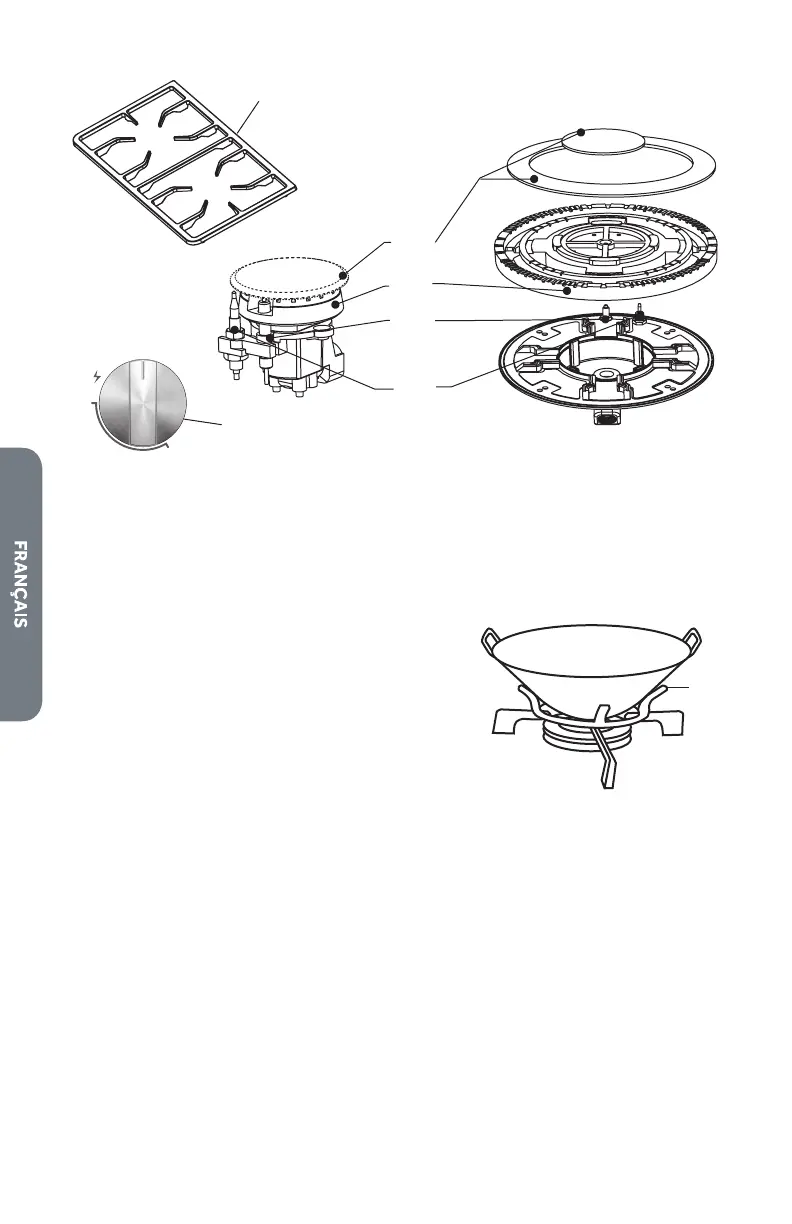 FRANÇAIS