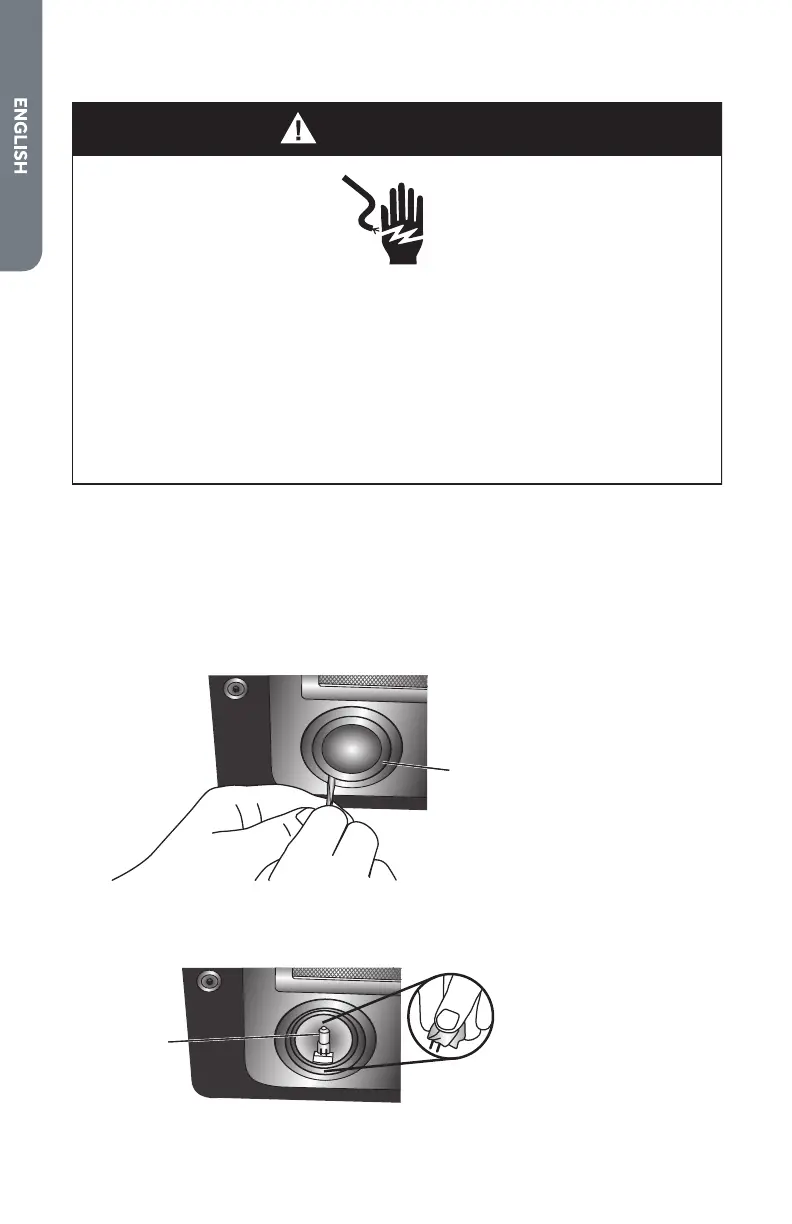 ENGLISH