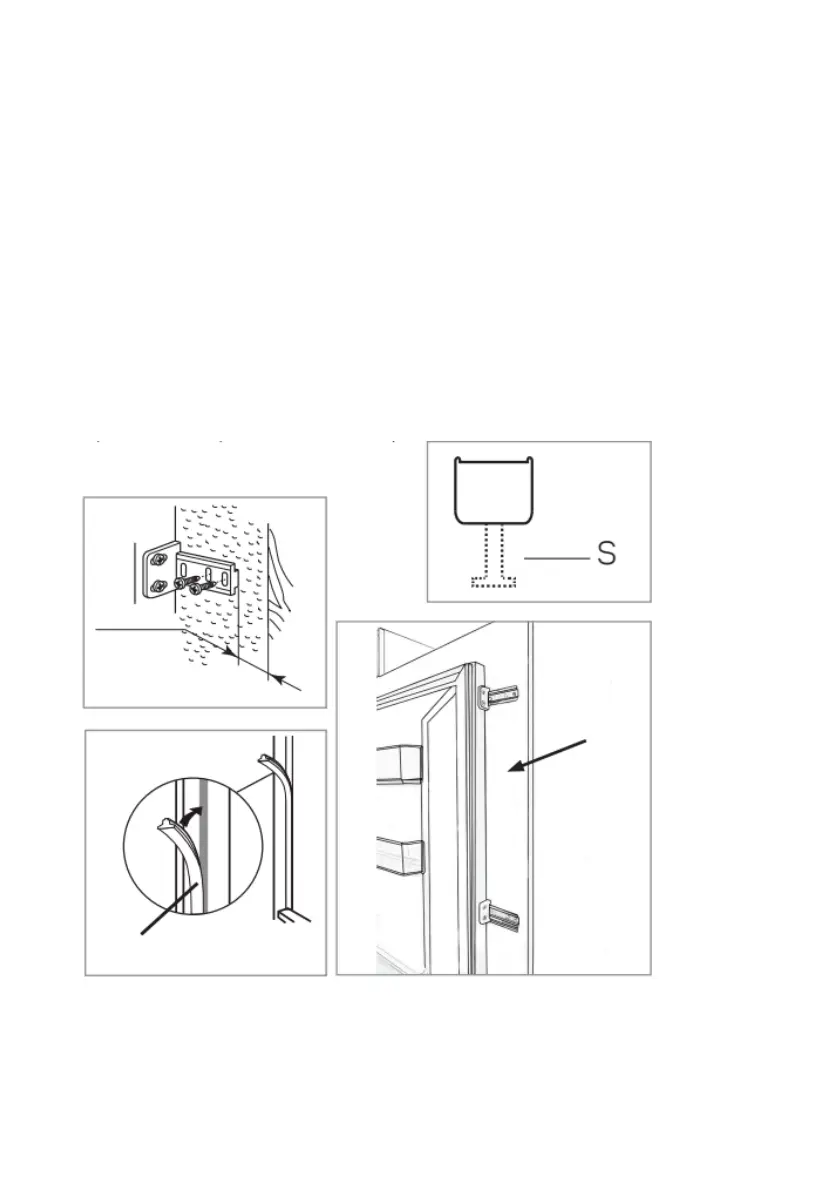 S