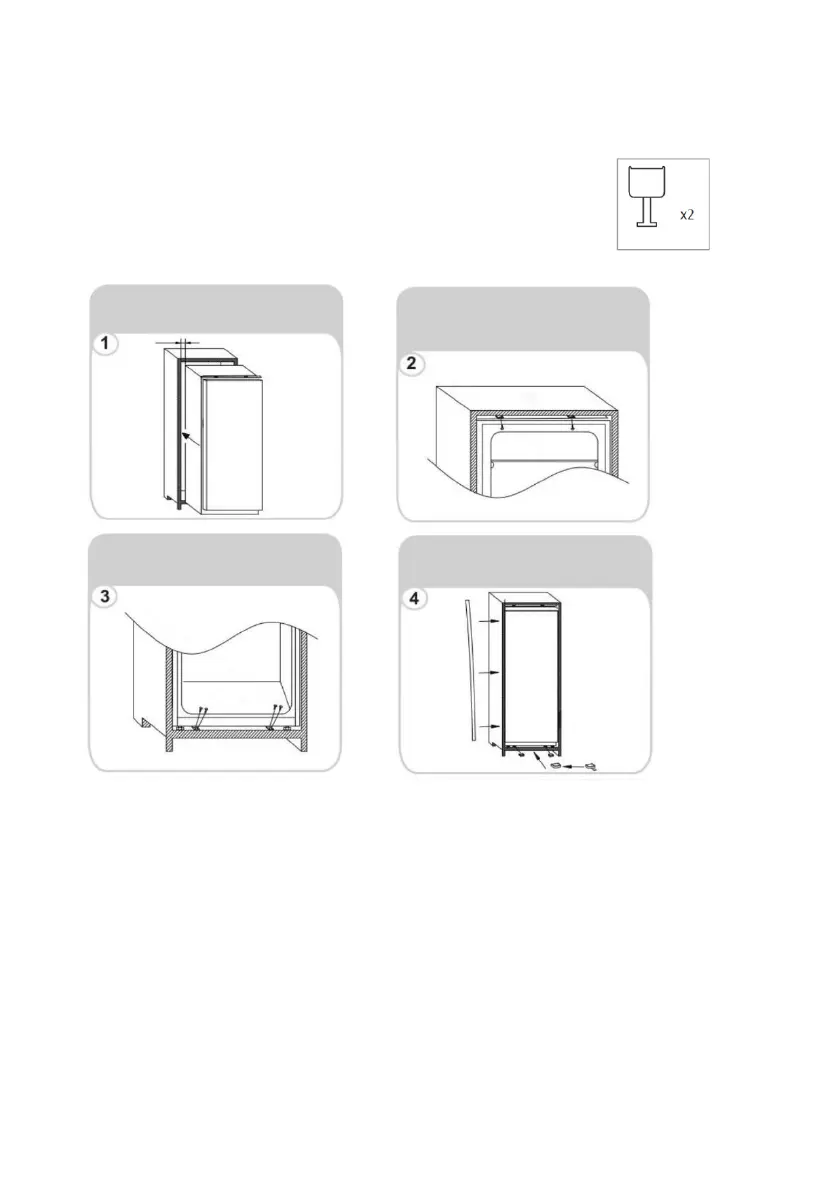 x2

1

2

3

4