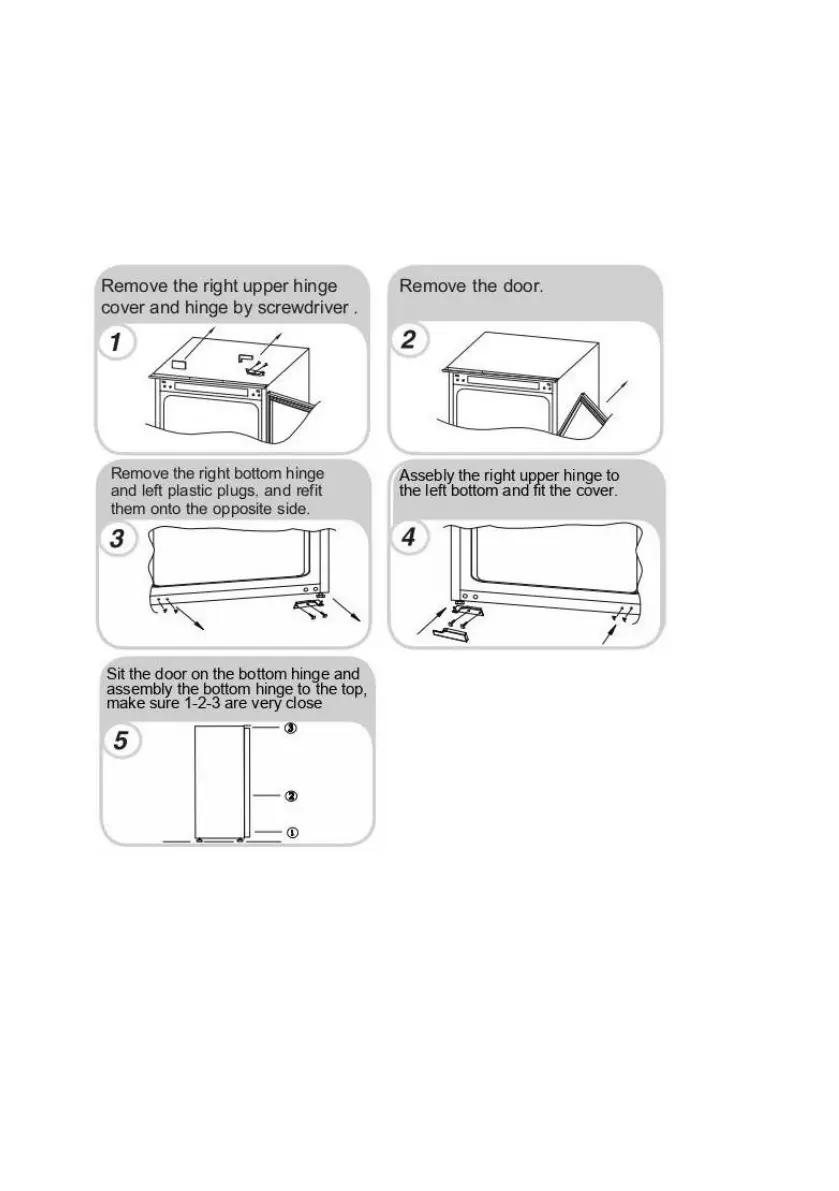 Remove the right upper hinge cover and hinge by screwdriver .

1

Remove the door.

2

Remove the right bottom hinge and left plastic plugs, and refit them onto the opposite side.

3

Assebly the right upper hinge to the left bottom and fit the cover.

4

Sit the door on the bottom hinge and assembly the bottom hinge to the top, make sure 1-2-3 are very close

5

③

②

①