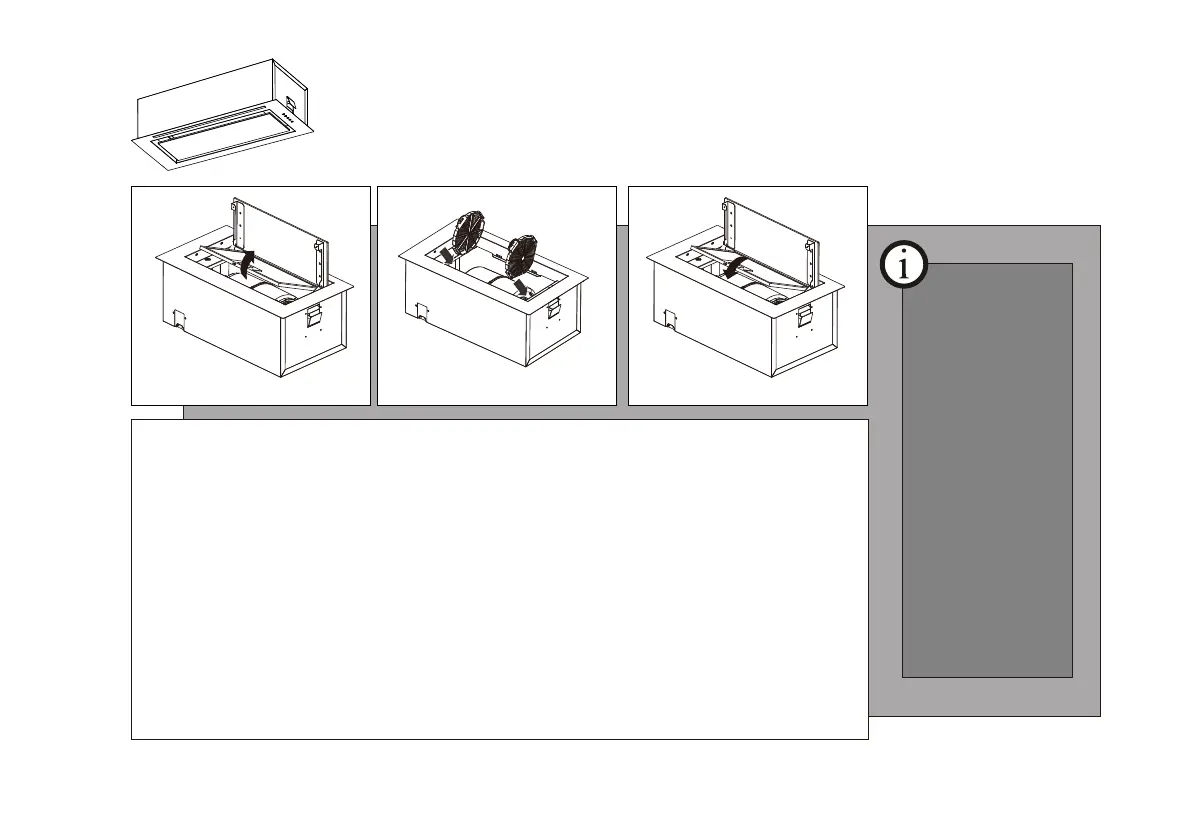 i