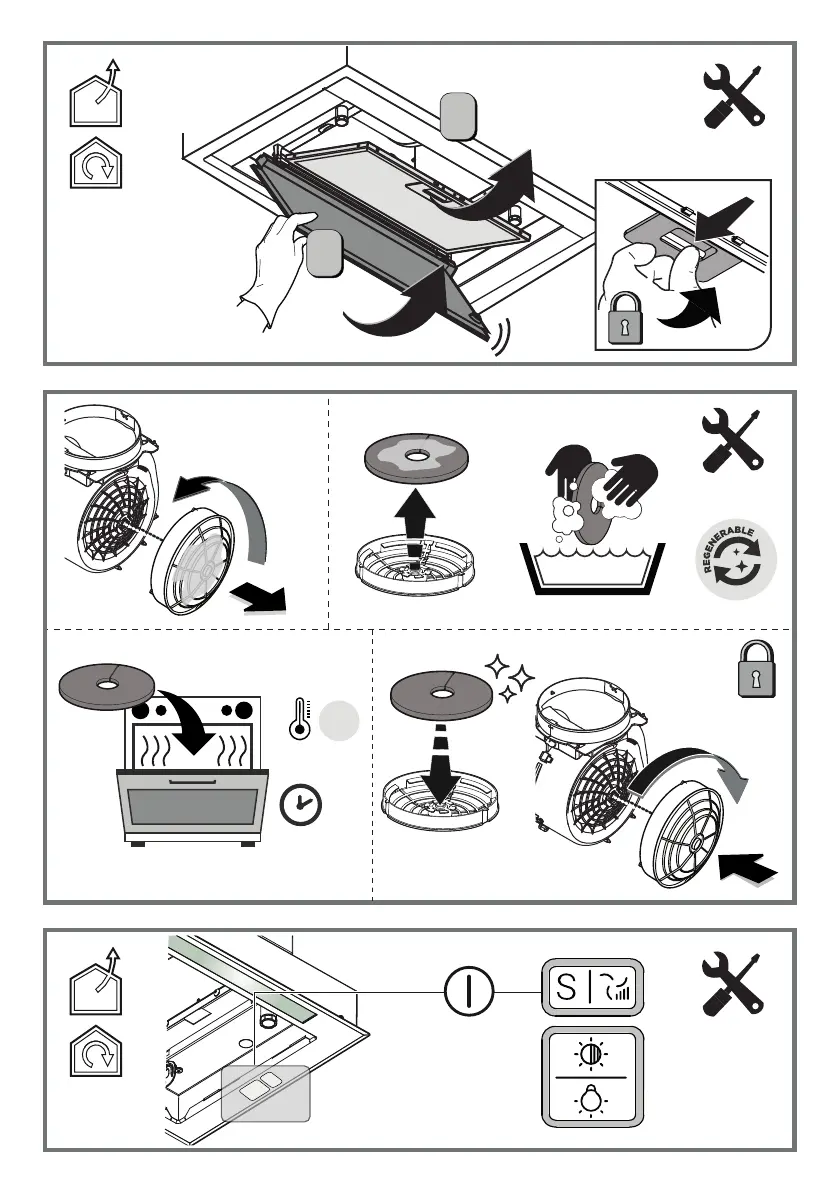 REGENERABLE

S