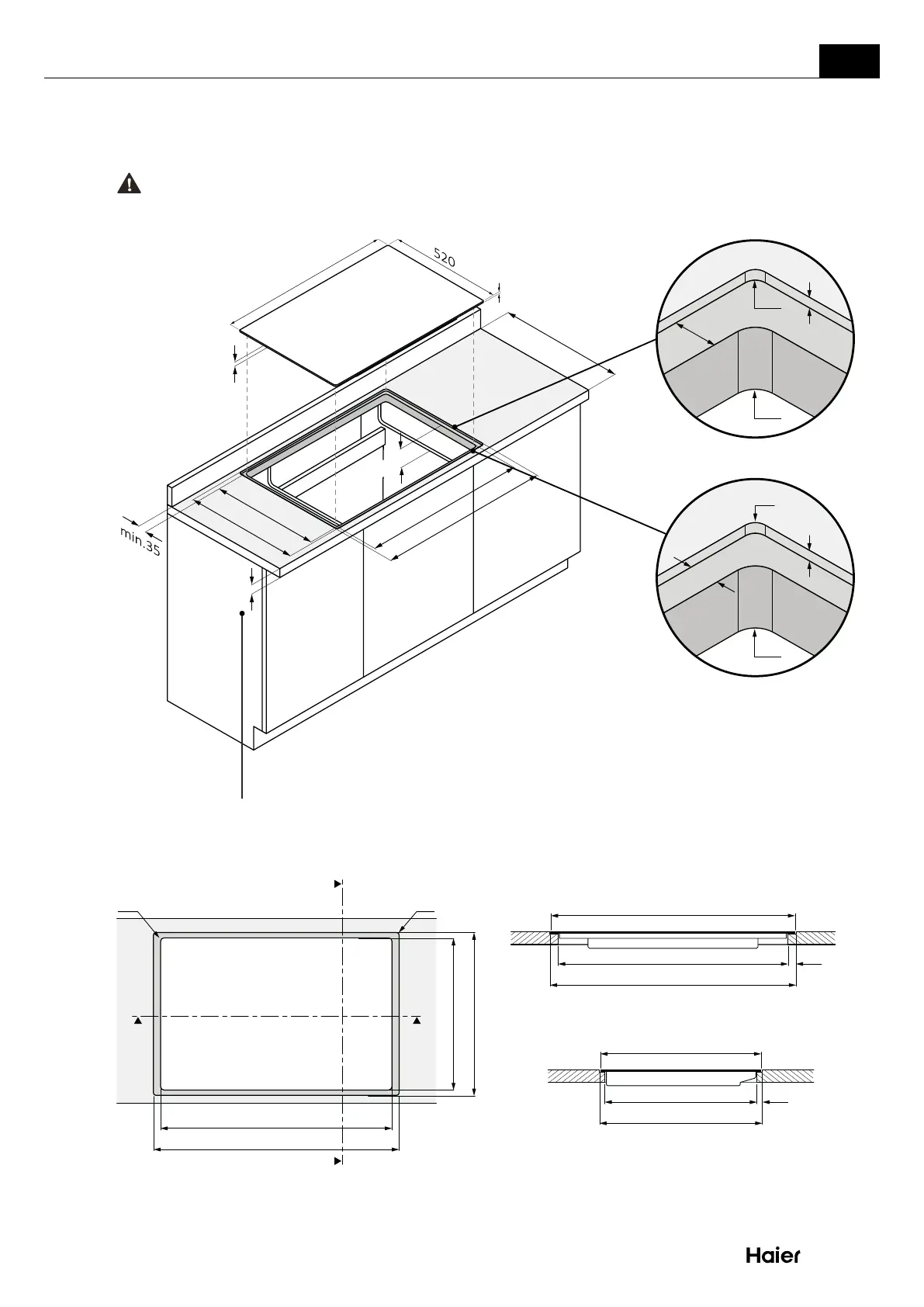 520

min.35

Haier