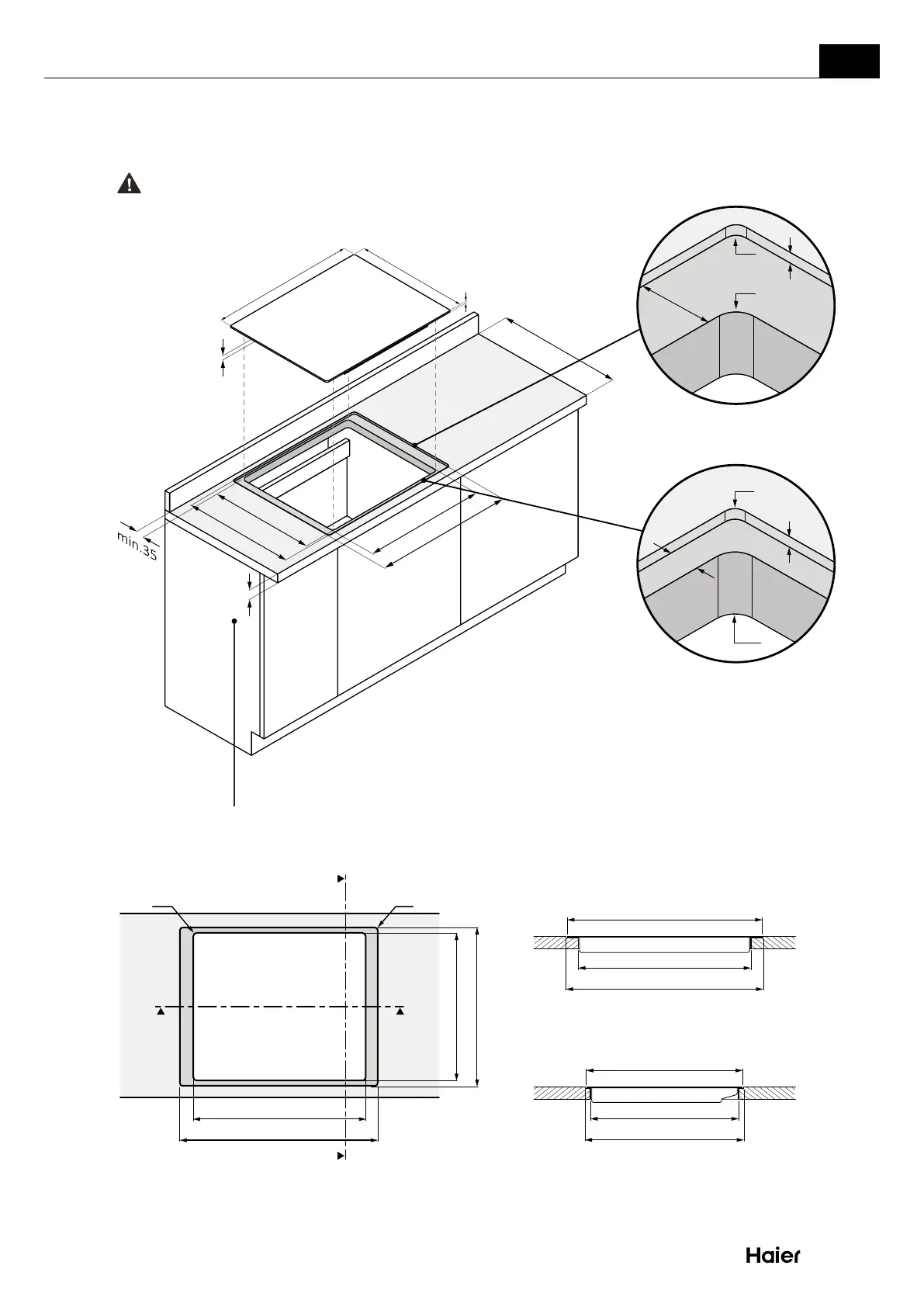 min.35

Haier