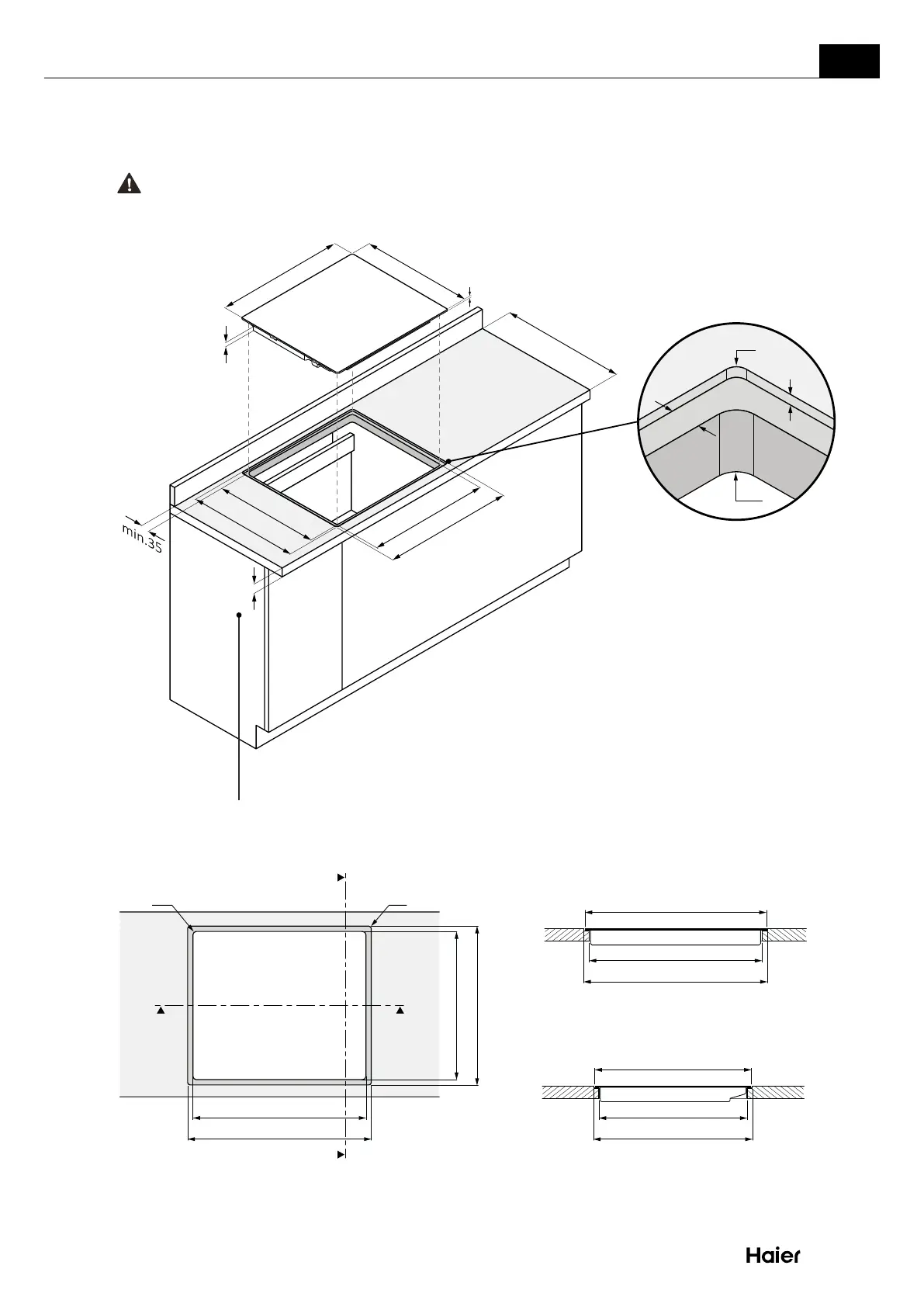 min.35

Haier