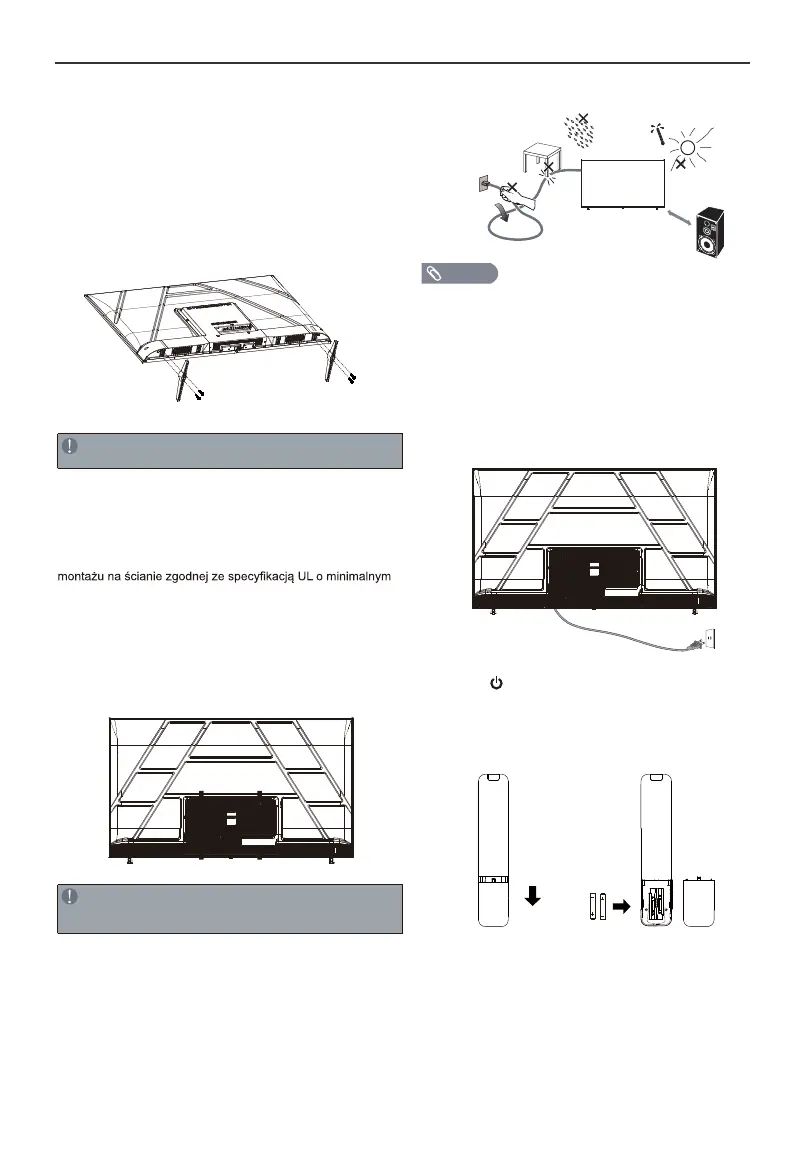 montażu na ścianie zgodnej ze specyfikacją UL o minimalnym