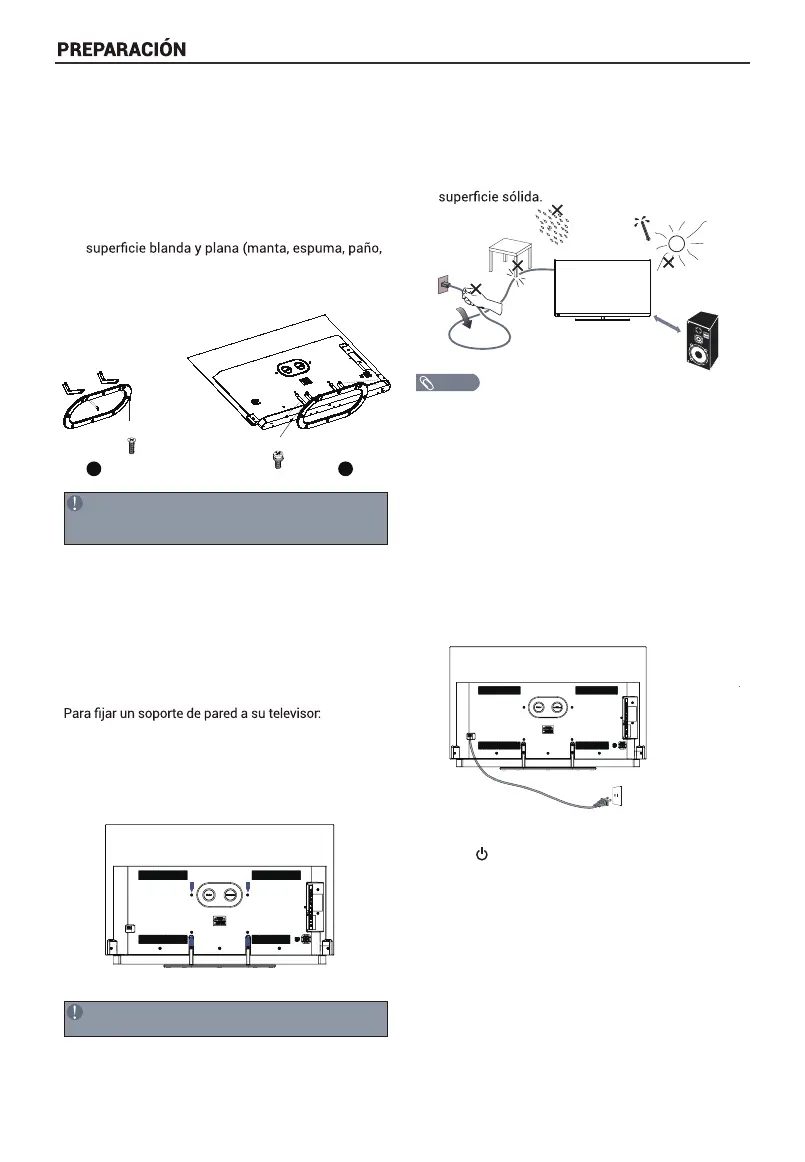 PREPARACIÓN

superficie blanda y plana (manta, espuma, paño,

Para fijar un soporte de pared a su televisor:

superficie sólida.