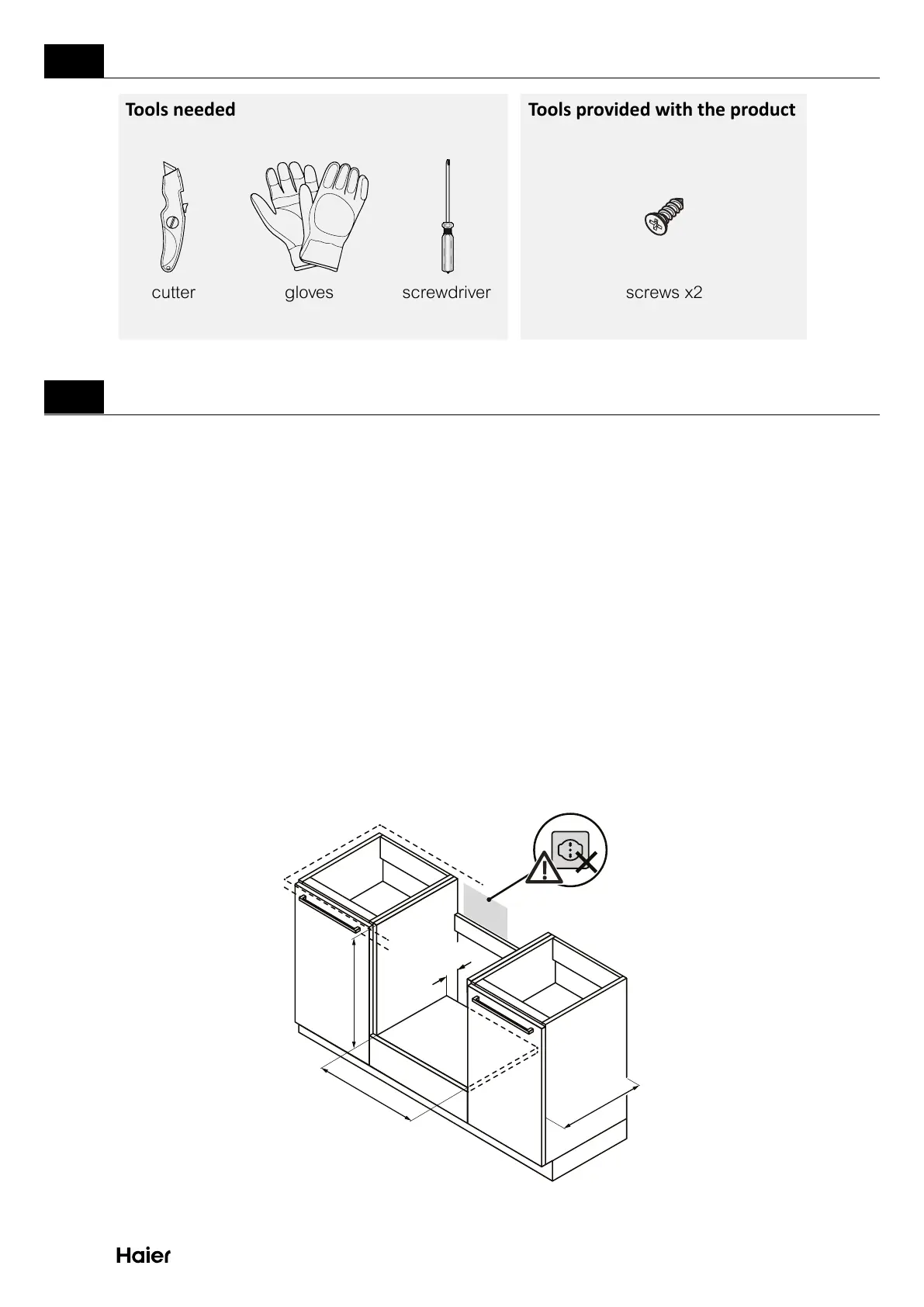 Tools needed

cutter

gloves

screwdriver

Tools provided with the product

screws x2

Haier