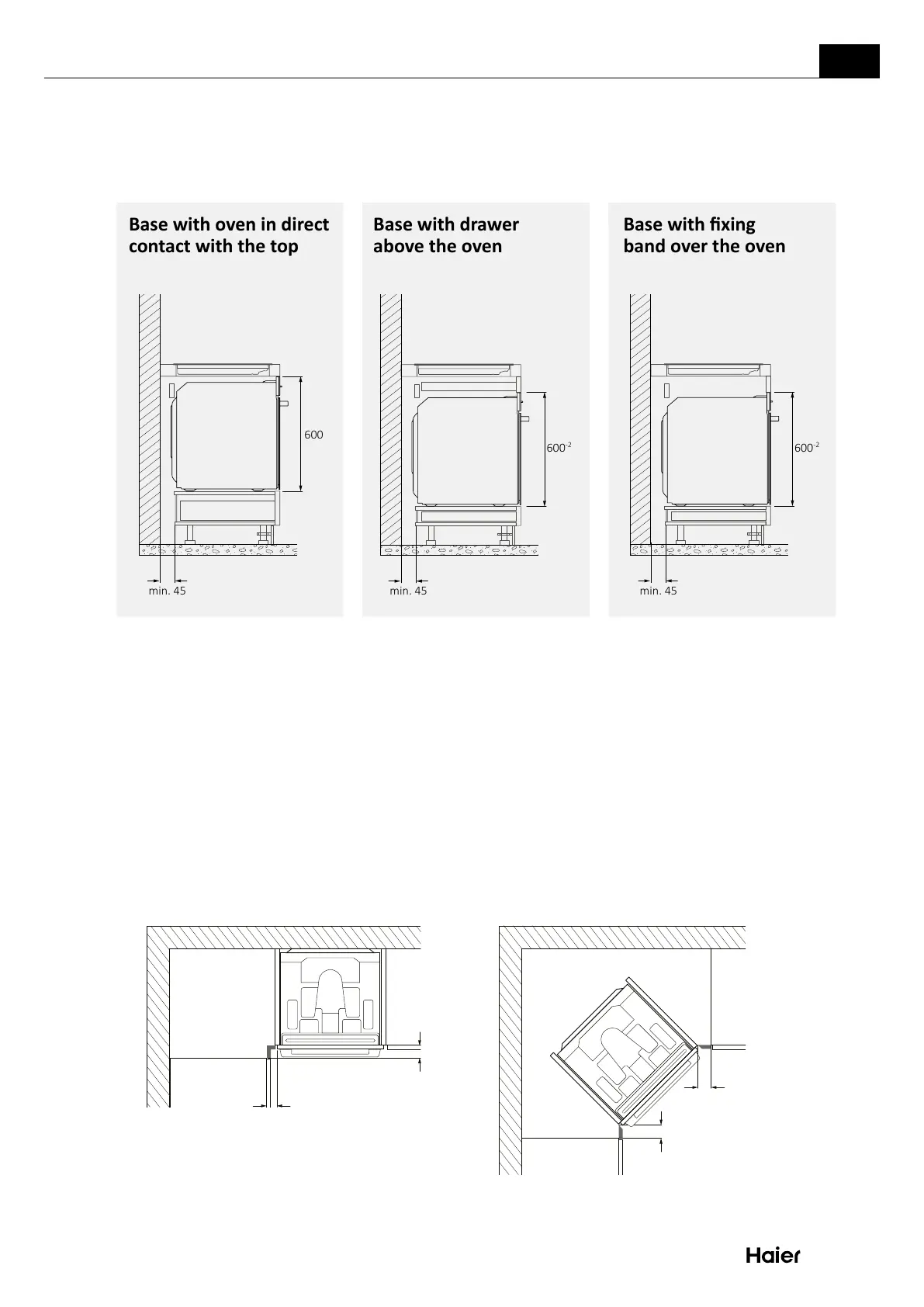 Base with oven in direct contact with the top

600

min. 45

Base with drawer above the oven

$600^{-2}$

min. 45

Base with fixing band over the oven

$600^{-2}$

min. 45

Haier