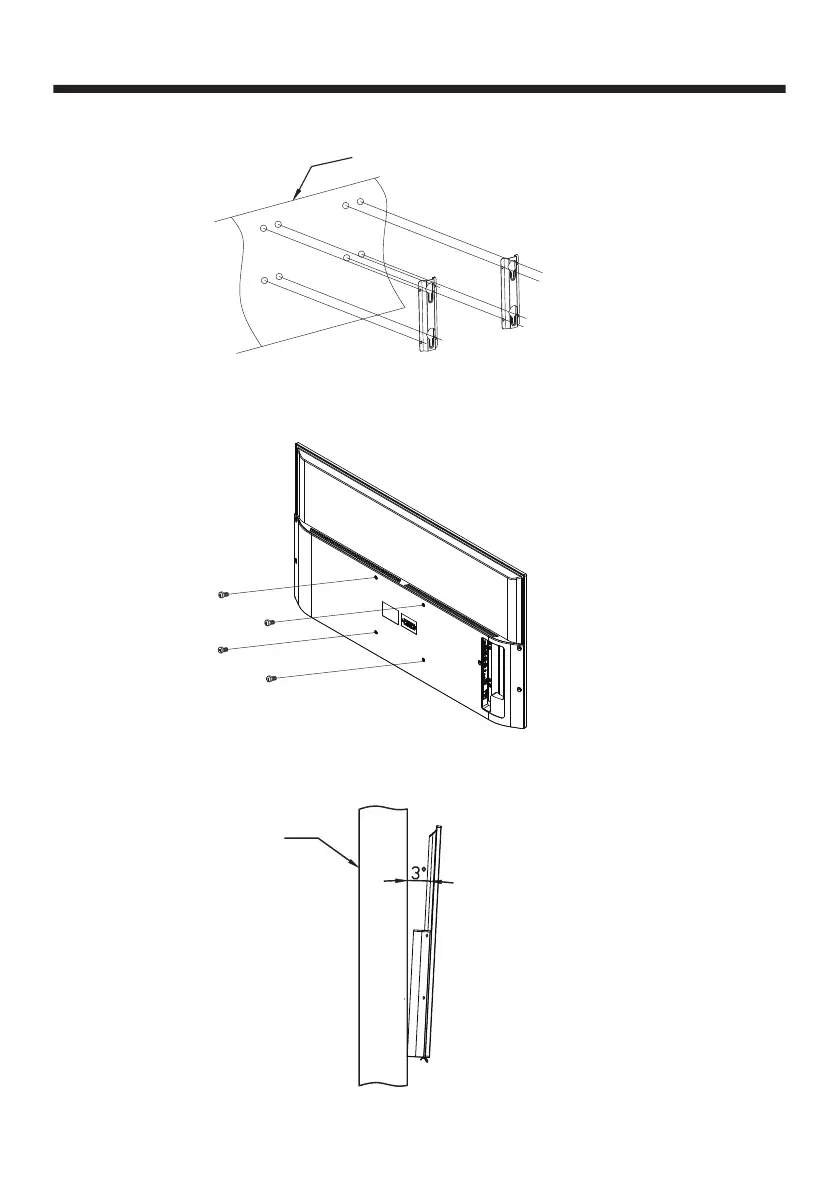 3°