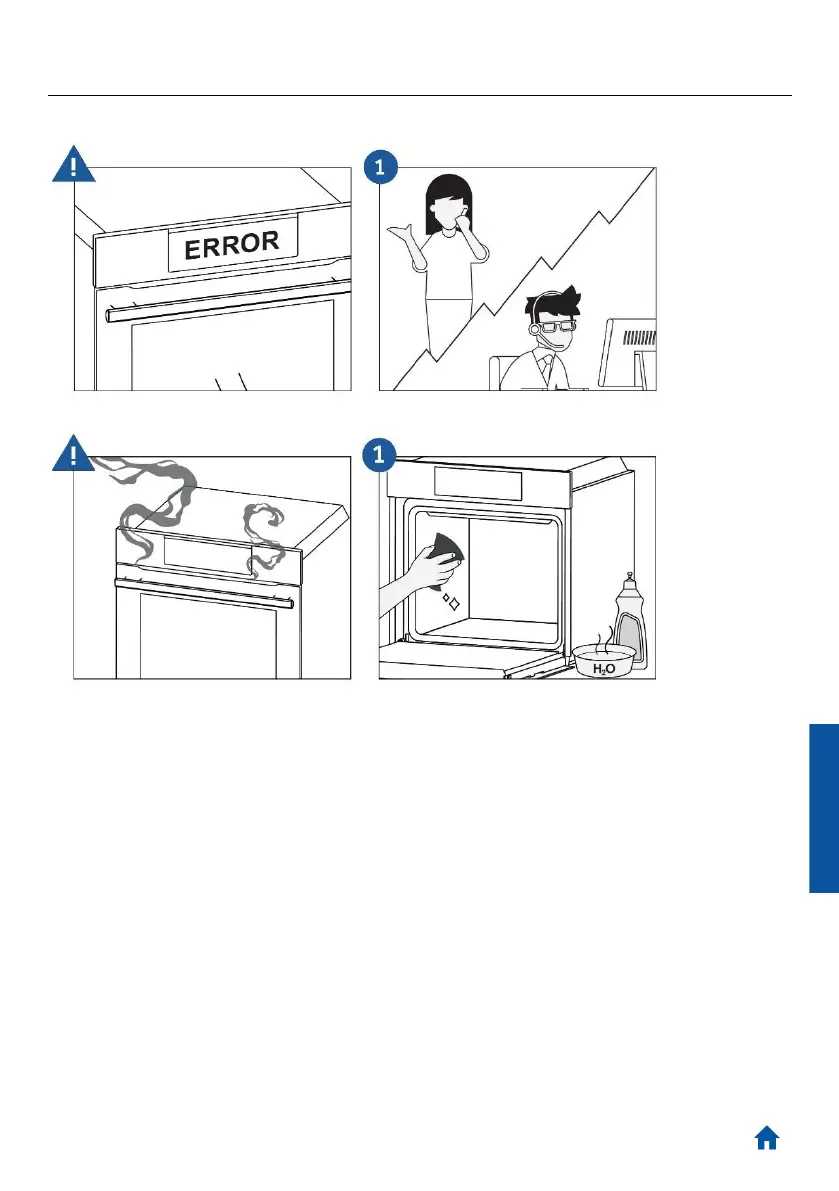 !

ERROR

1

!

1

$H_2O$