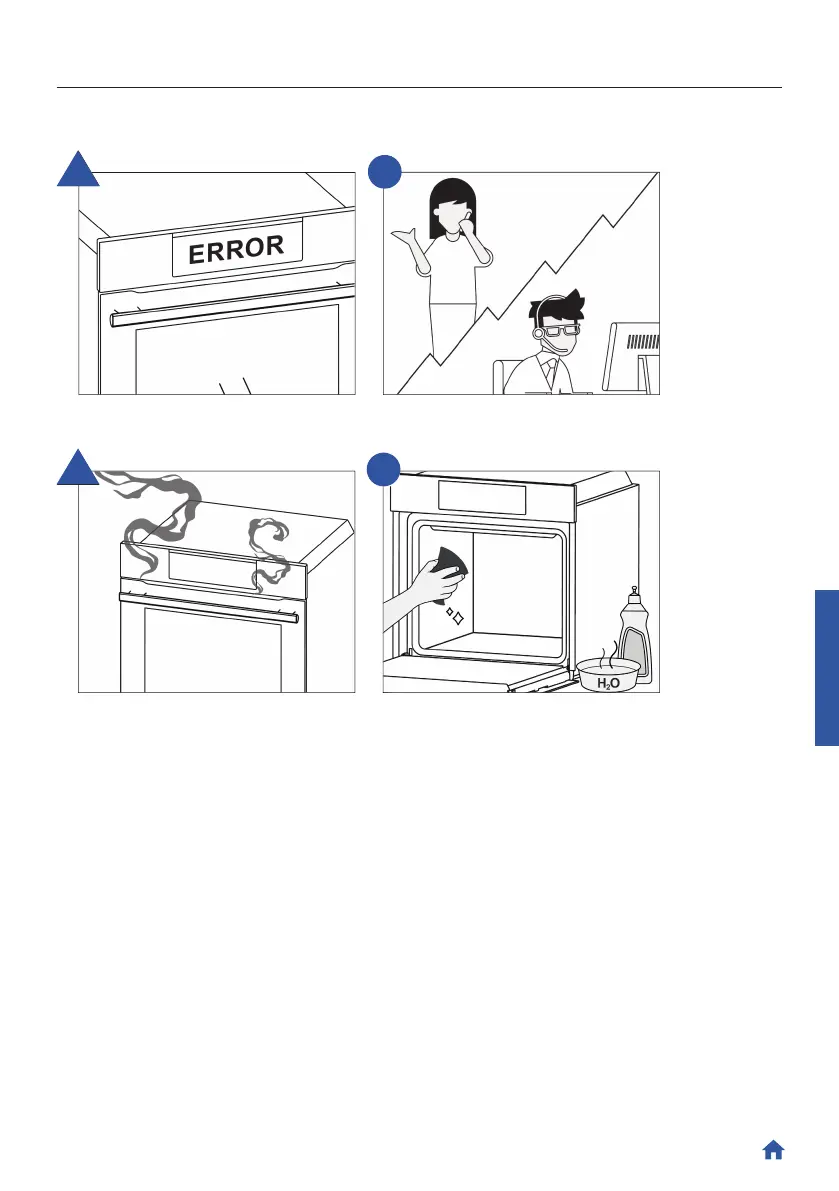 ERROR

$H_2O$