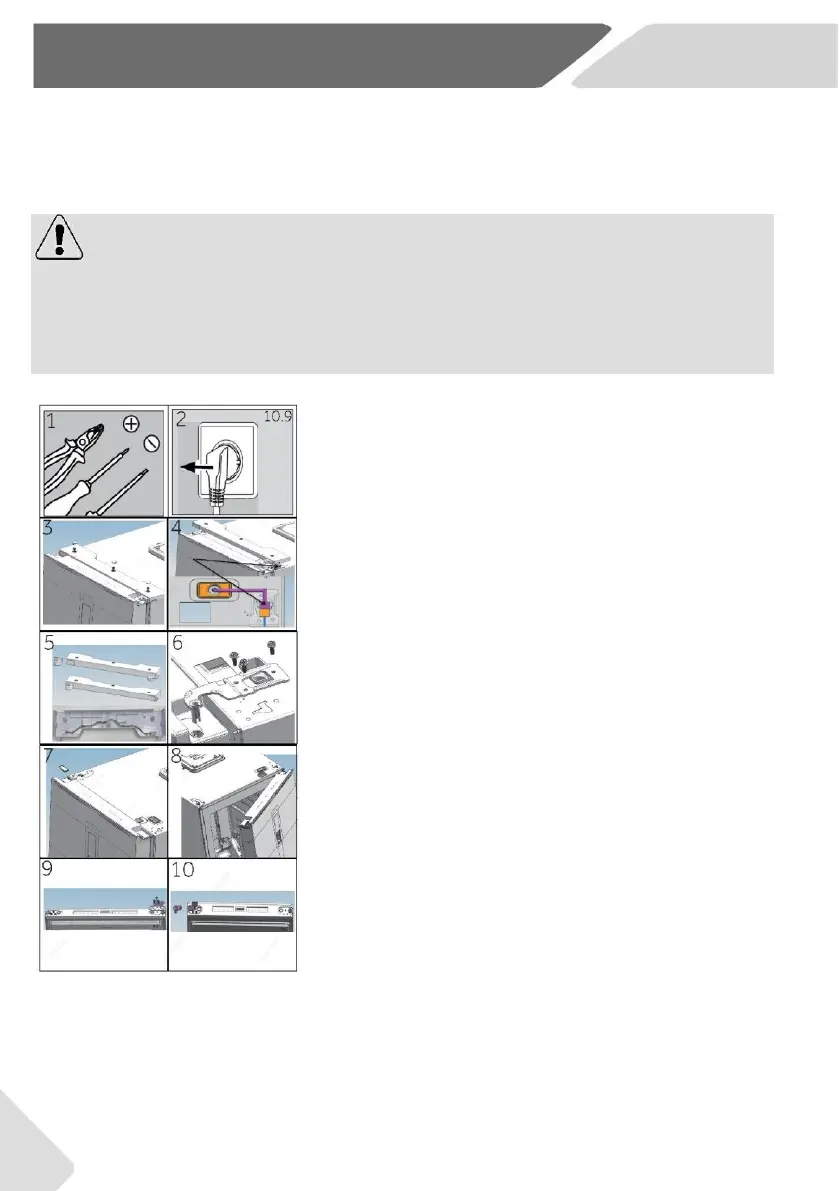 1

2

10.9

3

4

5

6

7

8

9

10