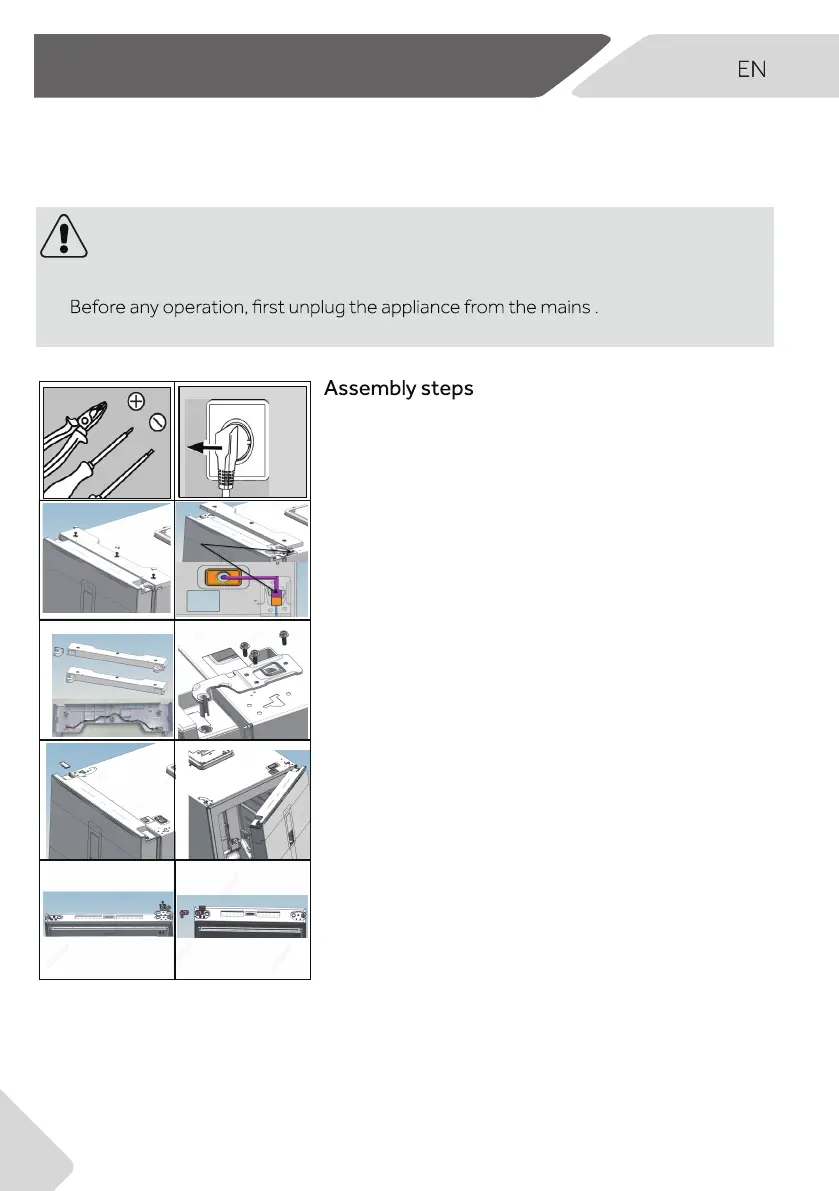 EN

Before any operation, first unplug the appliance from the mains .

Assembly steps