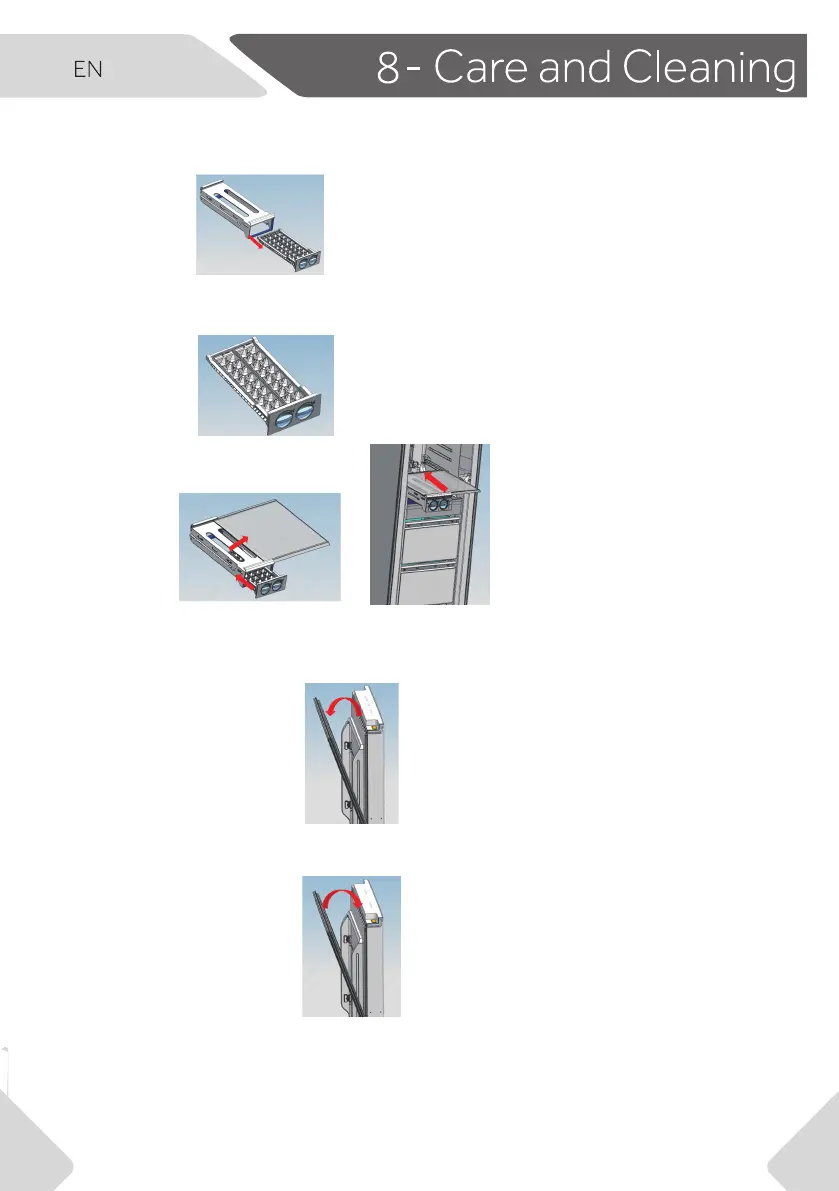 EN

8 - Care and Cleaning