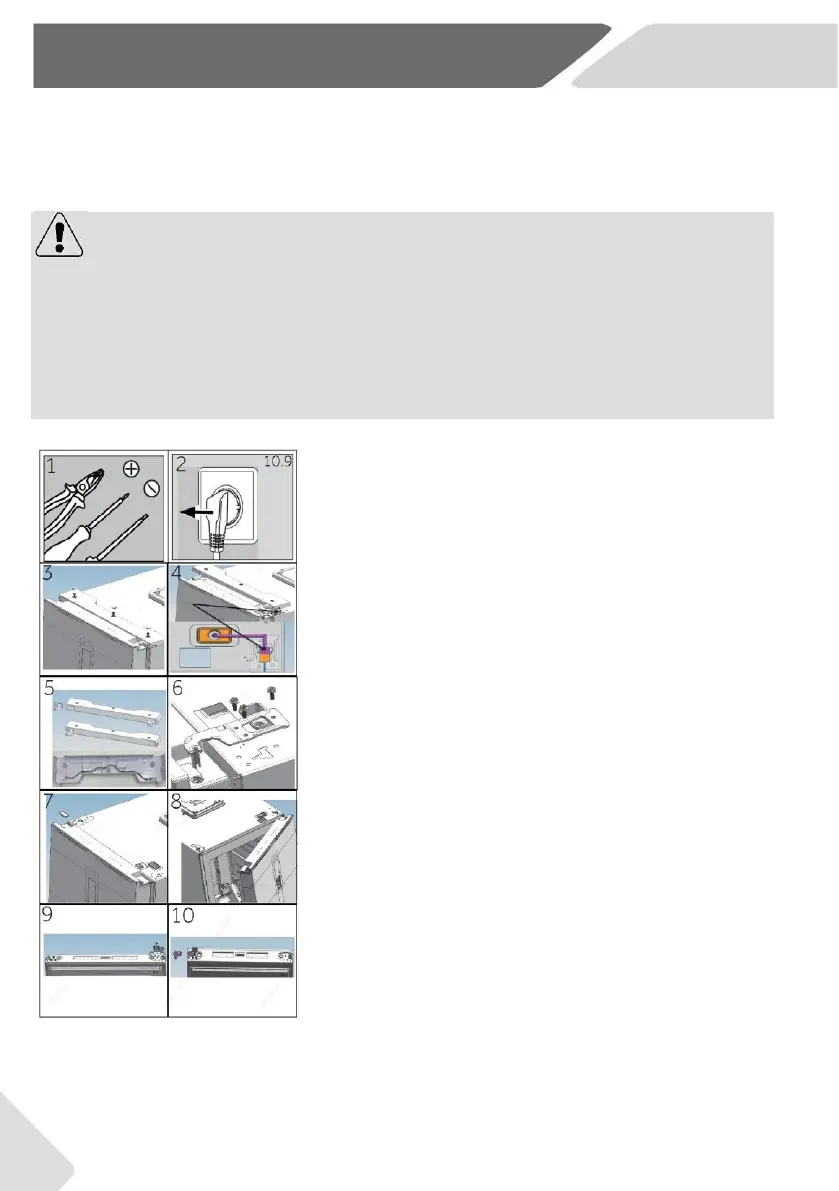 1

2 10.9

3

4

5

6

7

8

9

10