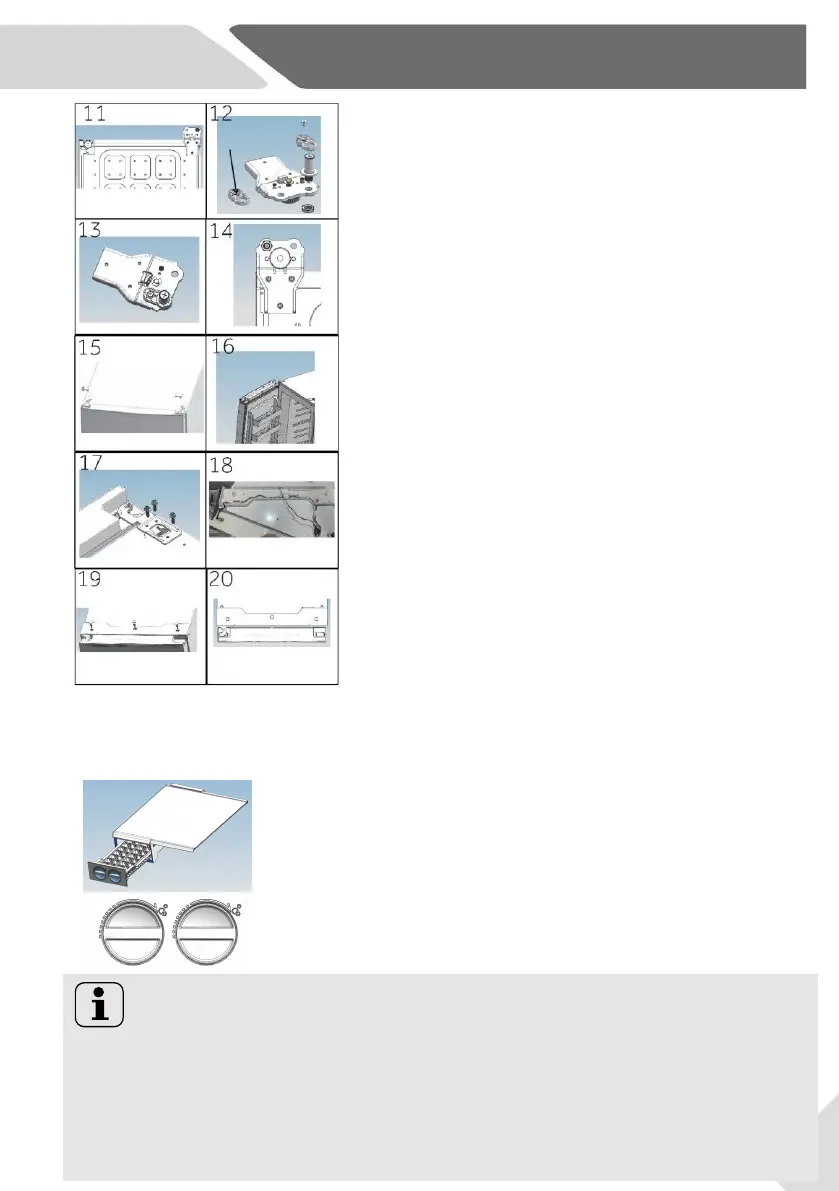 11
12
13
14
15
16
17
18
19
20