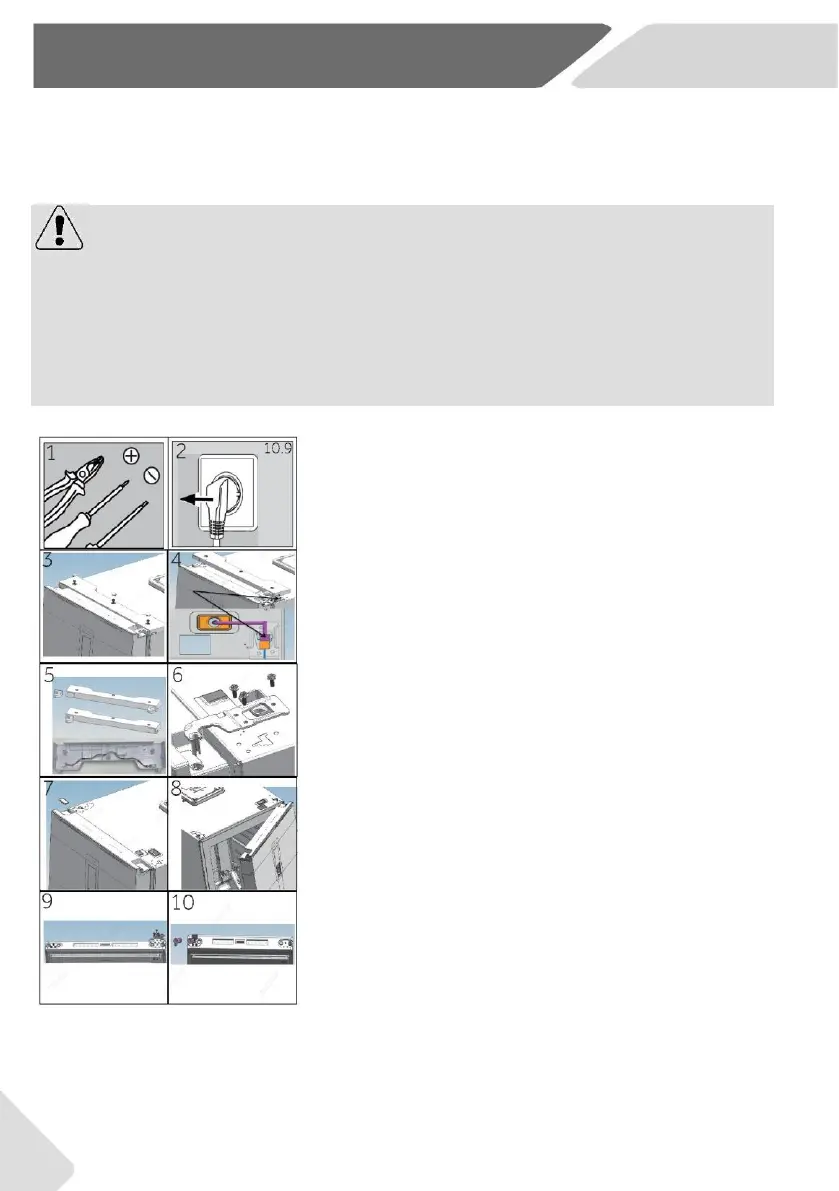 1

2

10.9

3

4

5

6

7

8

9

10