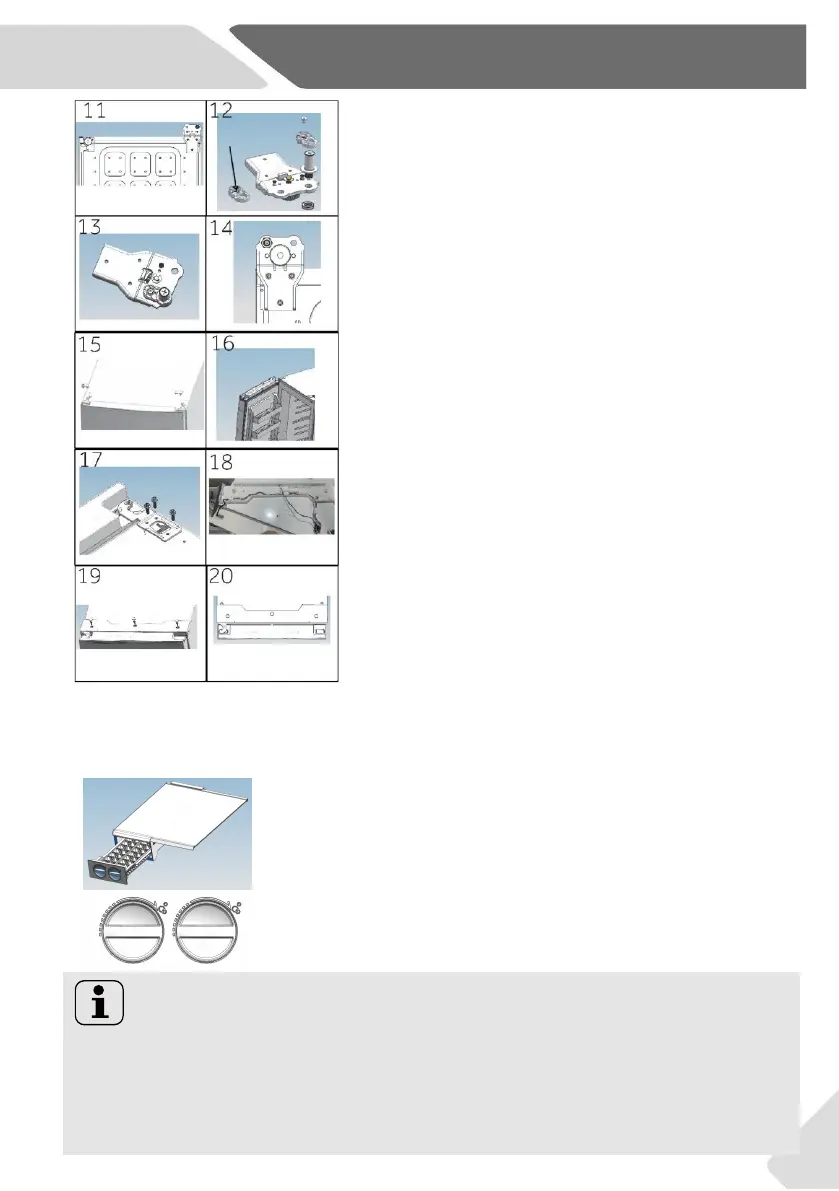 11

12

13

14

15

16

17

18

19

20