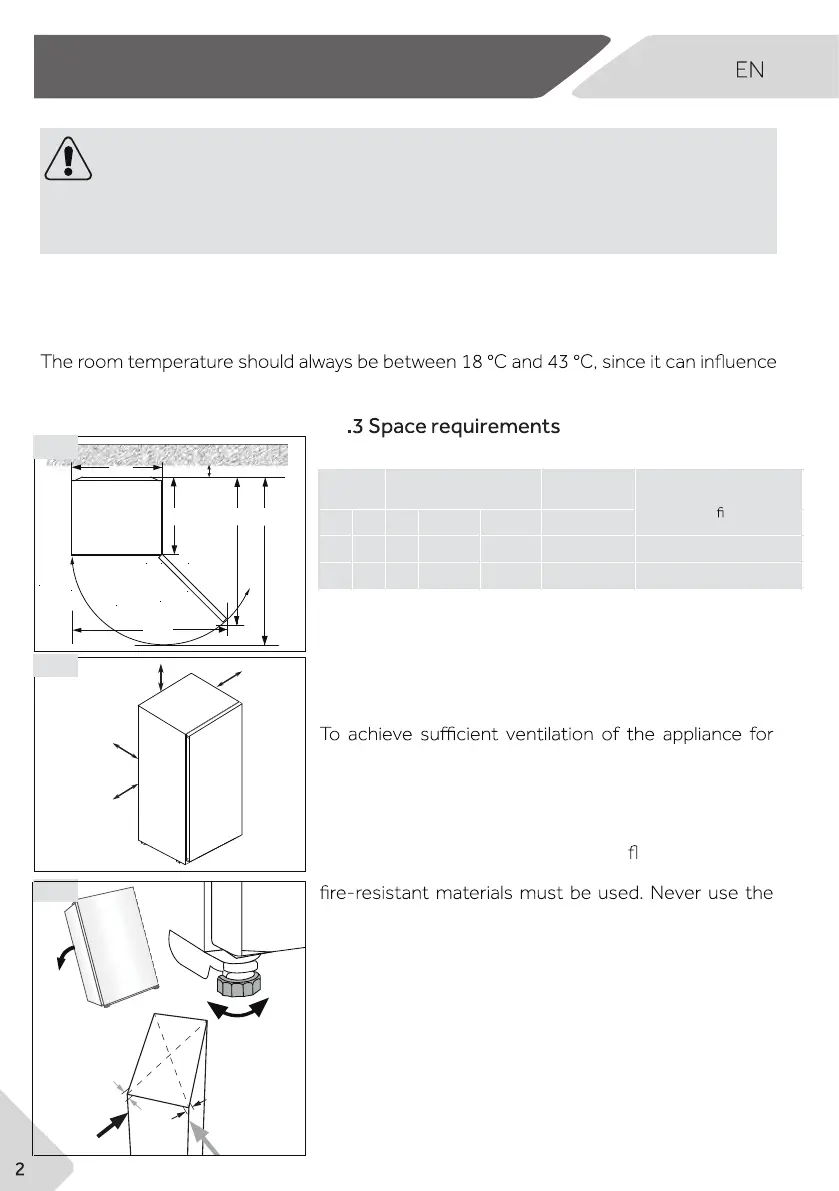 EN

The room temperature should always be between 18 °C and 43 °C, since it can influence

.3 Space requirements

To achieve sufficient ventilation of the appliance for

fl

fire-resistant materials must be used. Never use the

2