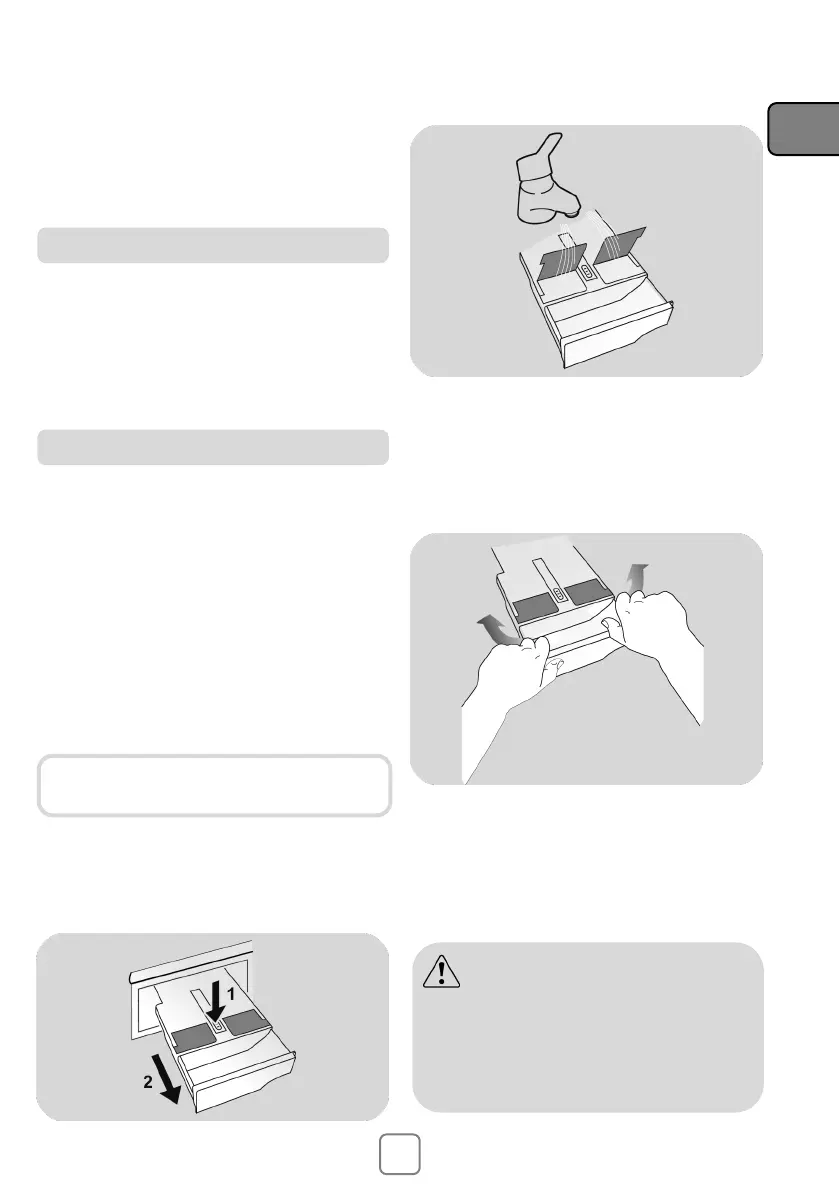 1

2