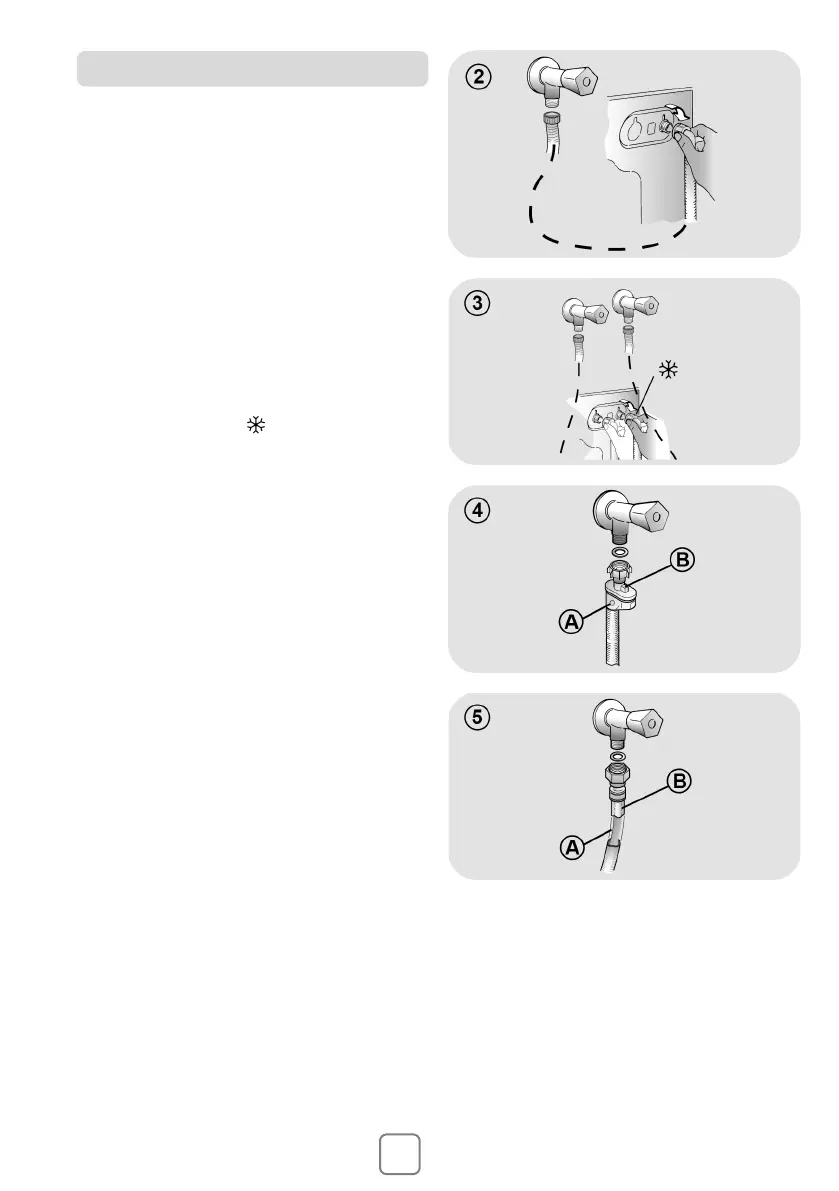 ②

③

④

B

A

⑤

B

A