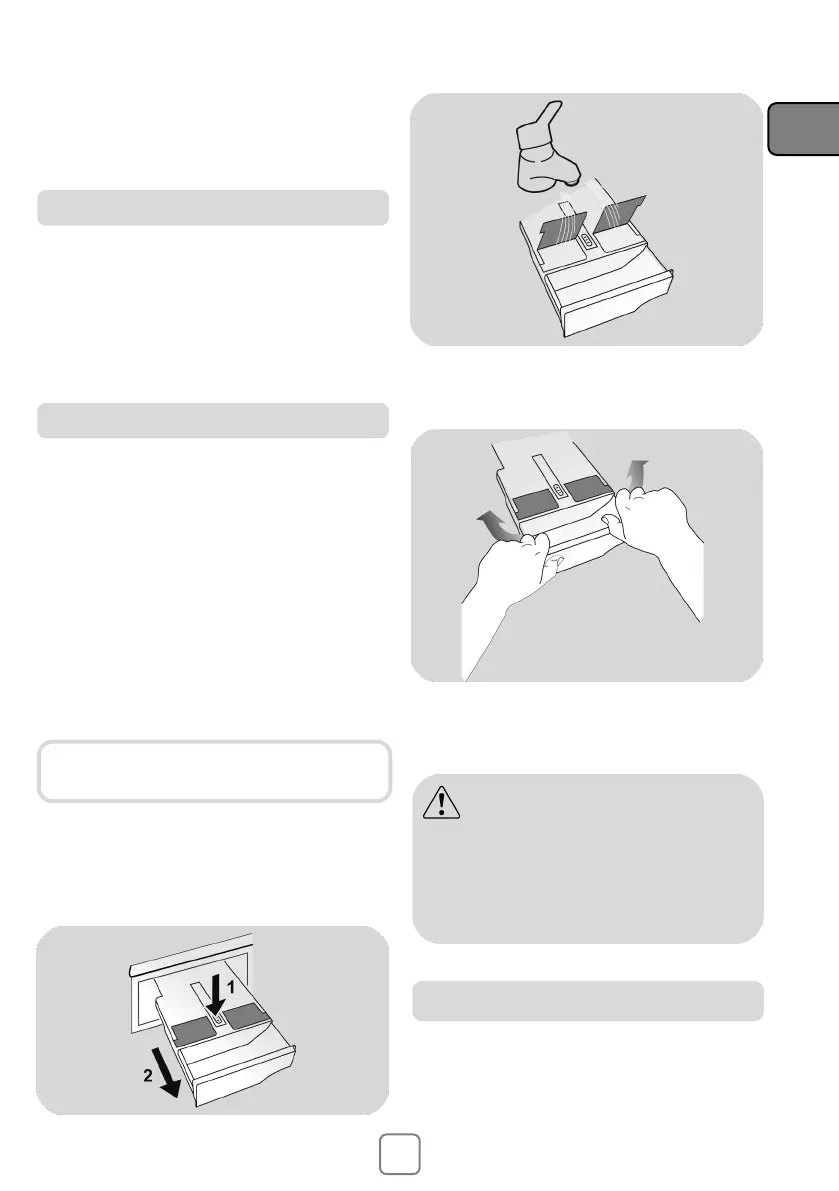 1

2