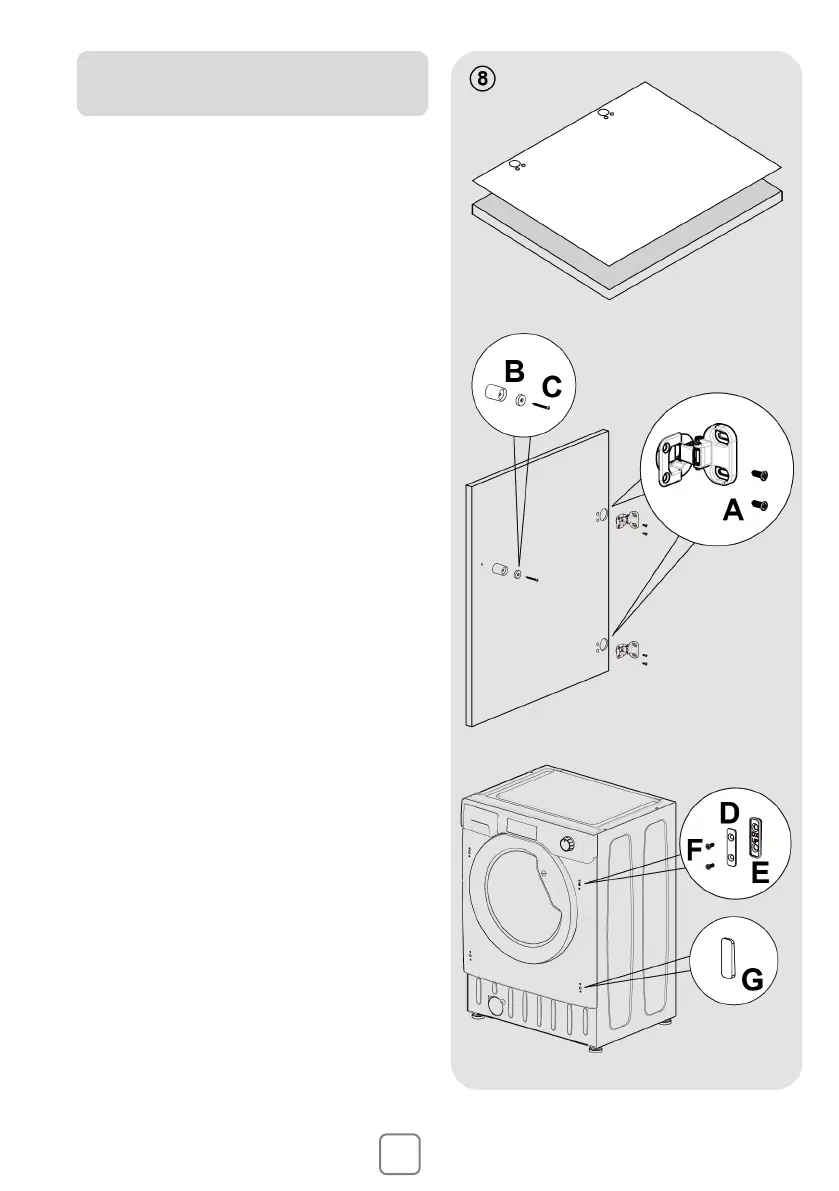 8

B C

A

D

F

E

G