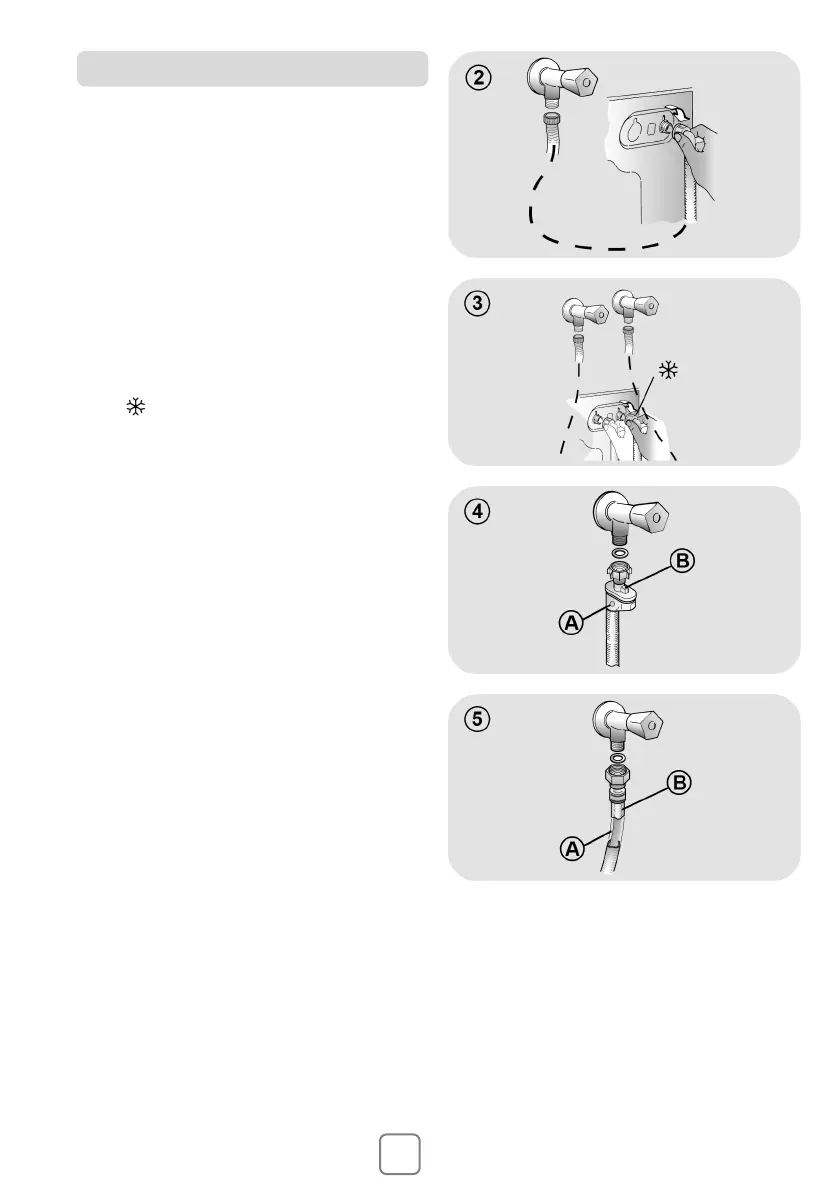 2

3

4

B

A

5

B

A