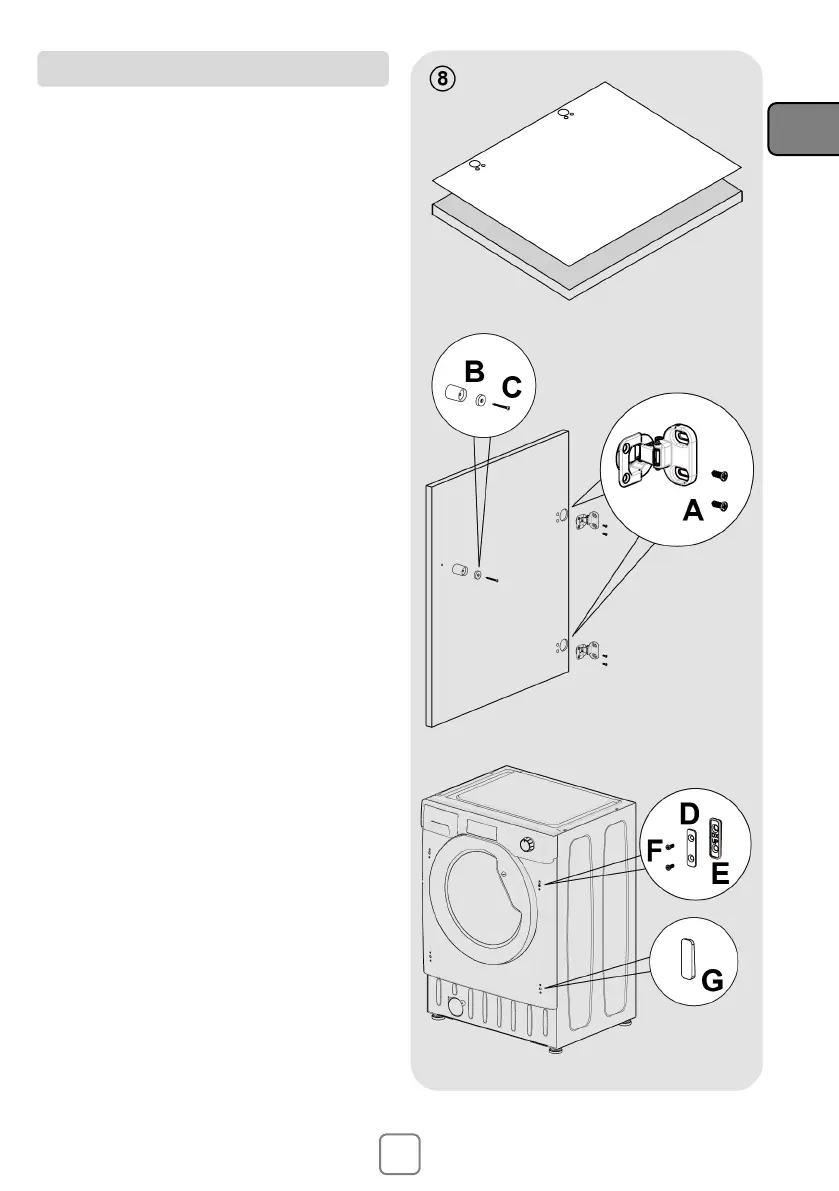 8

B C

A

D

F

E

G