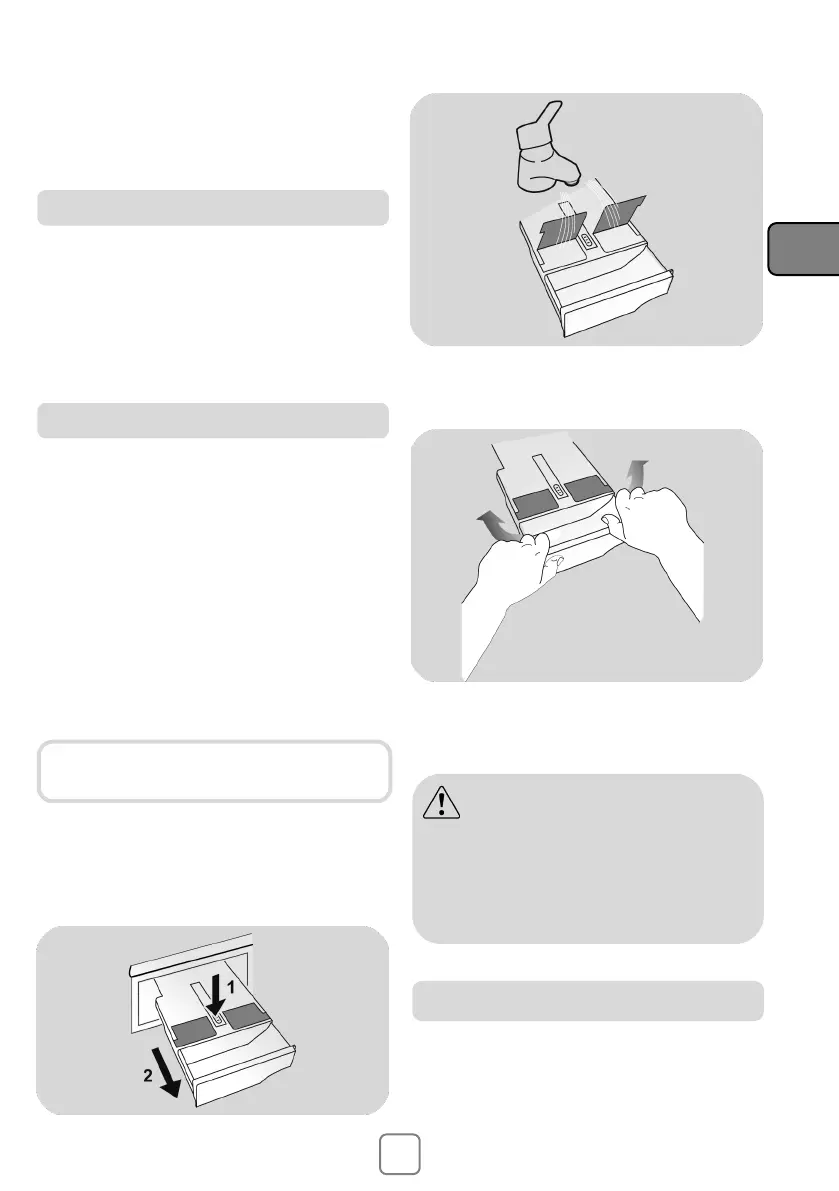 1

2