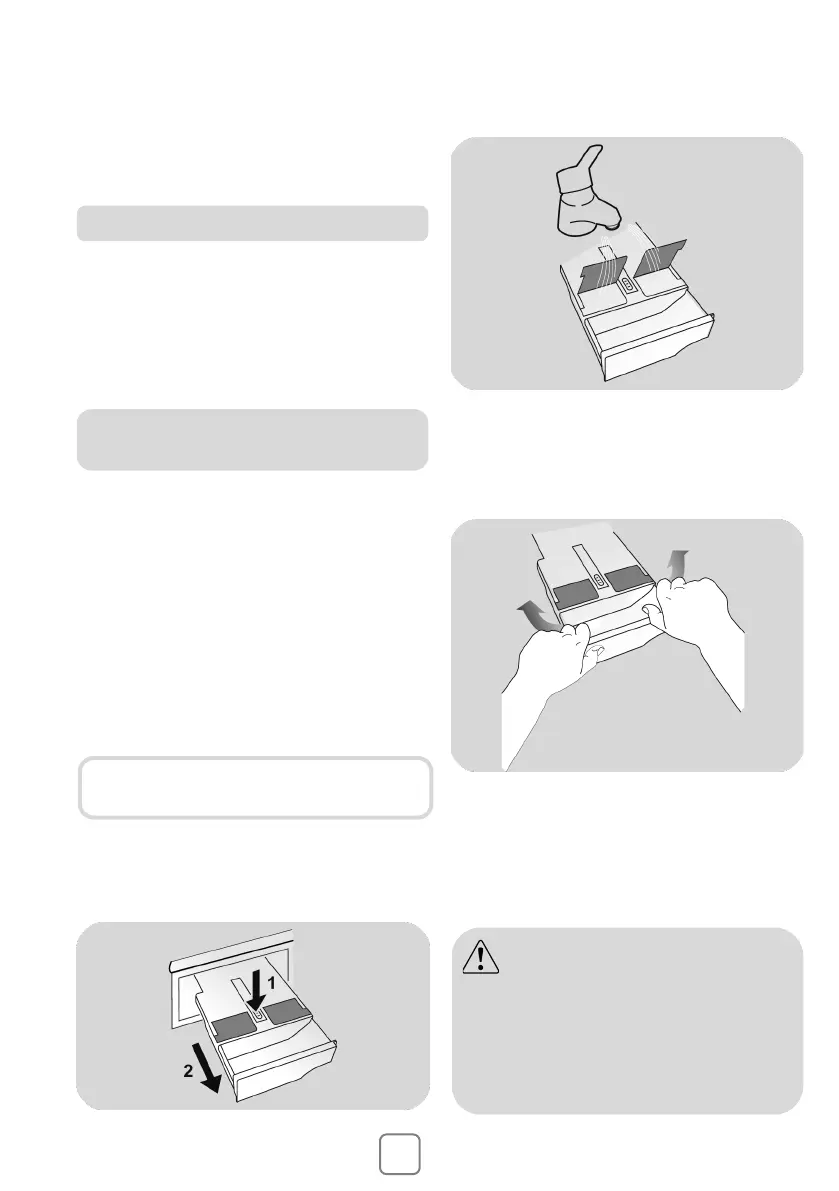 1

2