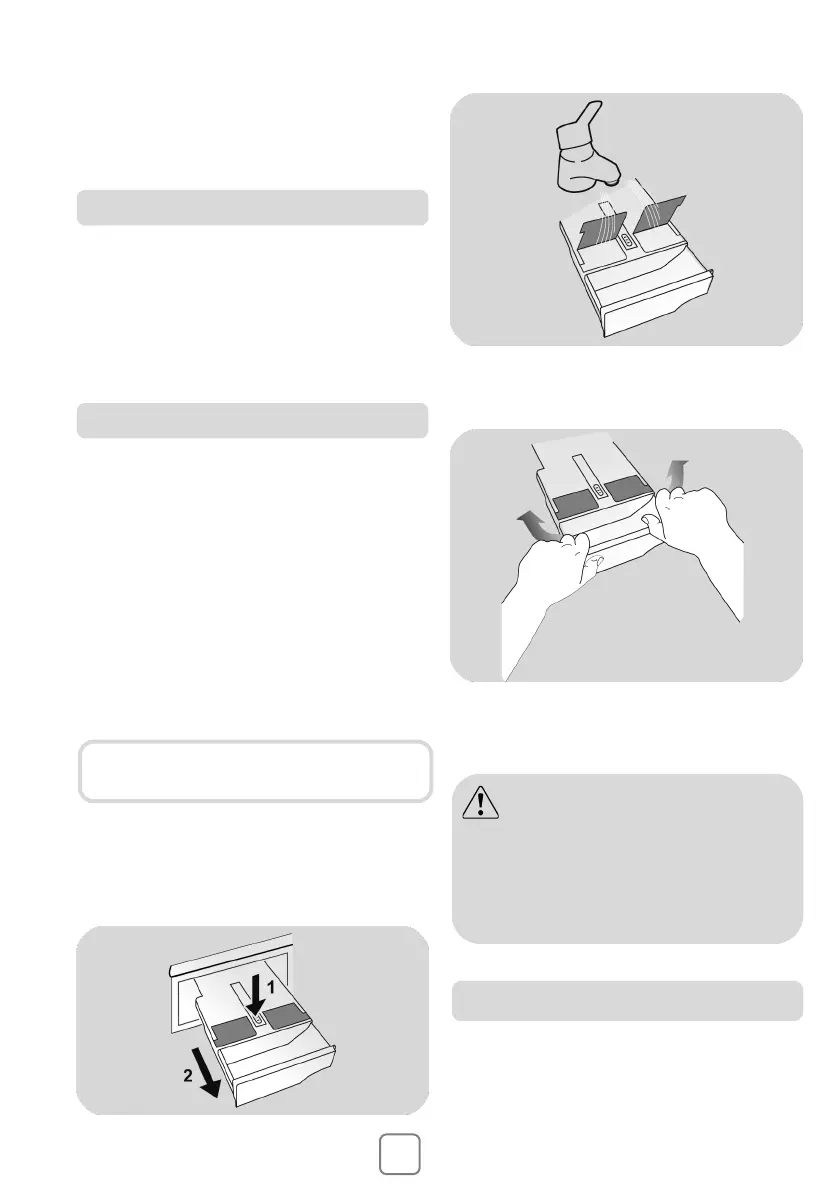 1

2