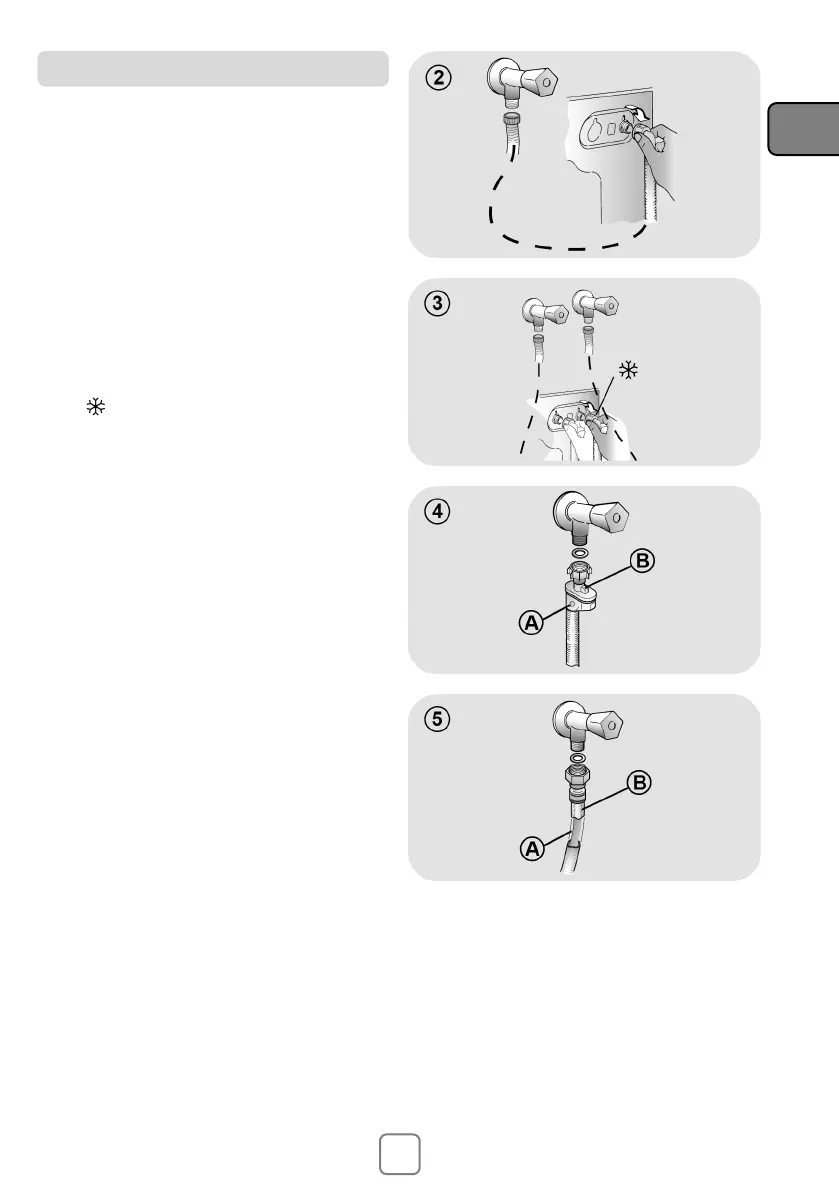 2

3

4

B

A

5

B

A