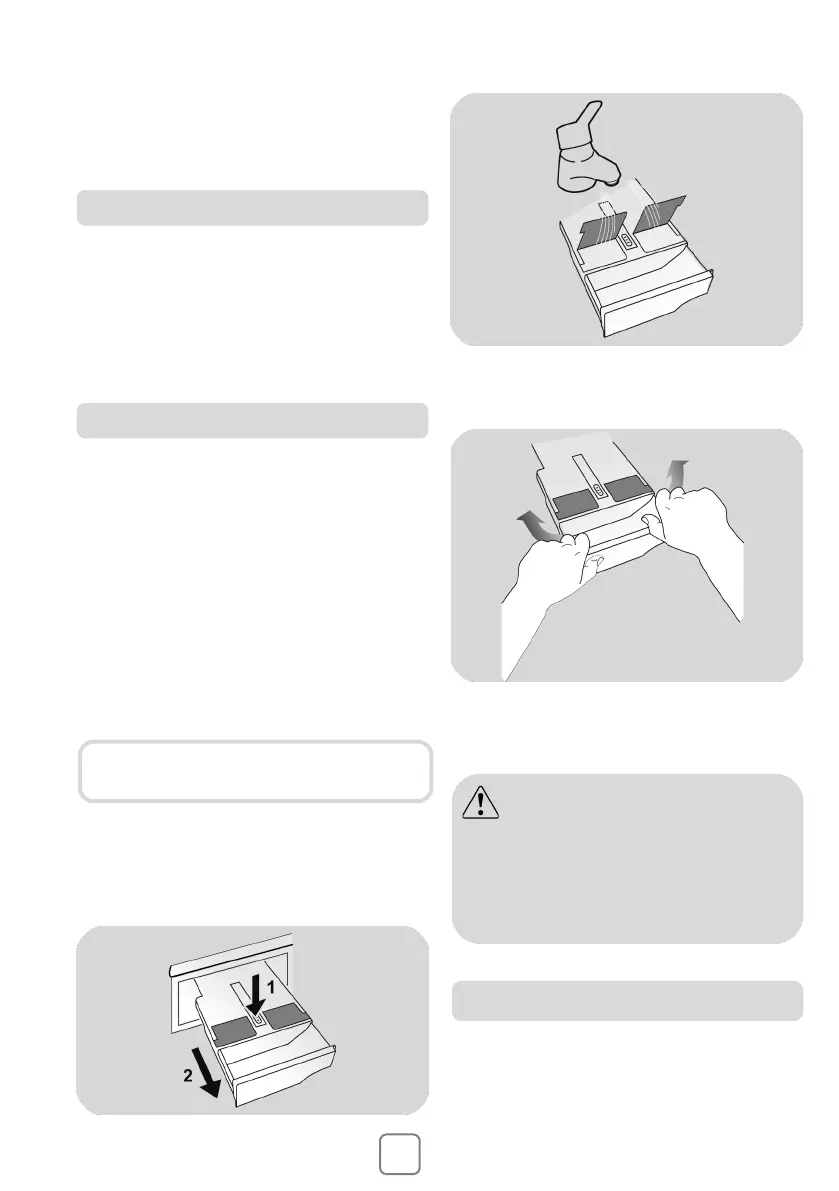 1

2