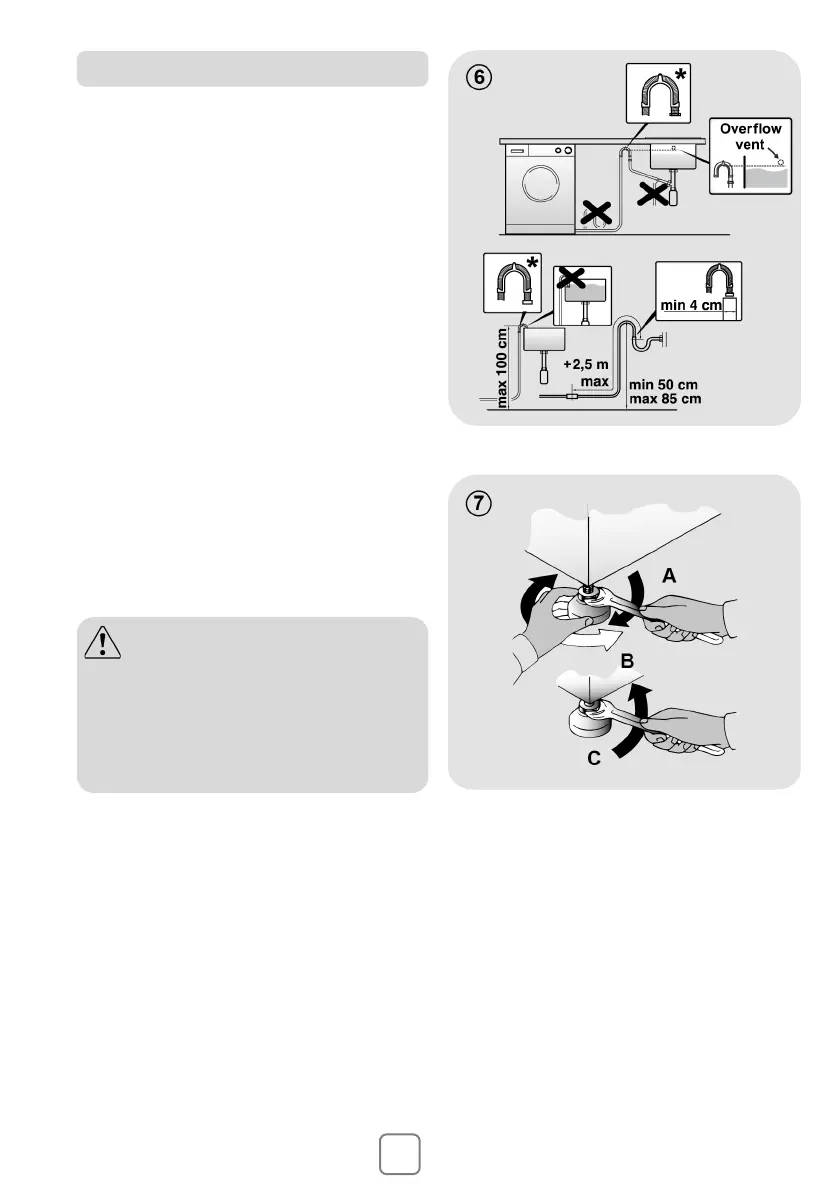 ⑥

*

Overflow vent

*

min 4 cm

max 100 cm

+2,5 m max

min 50 cm max 85 cm

⑦

A

B

C