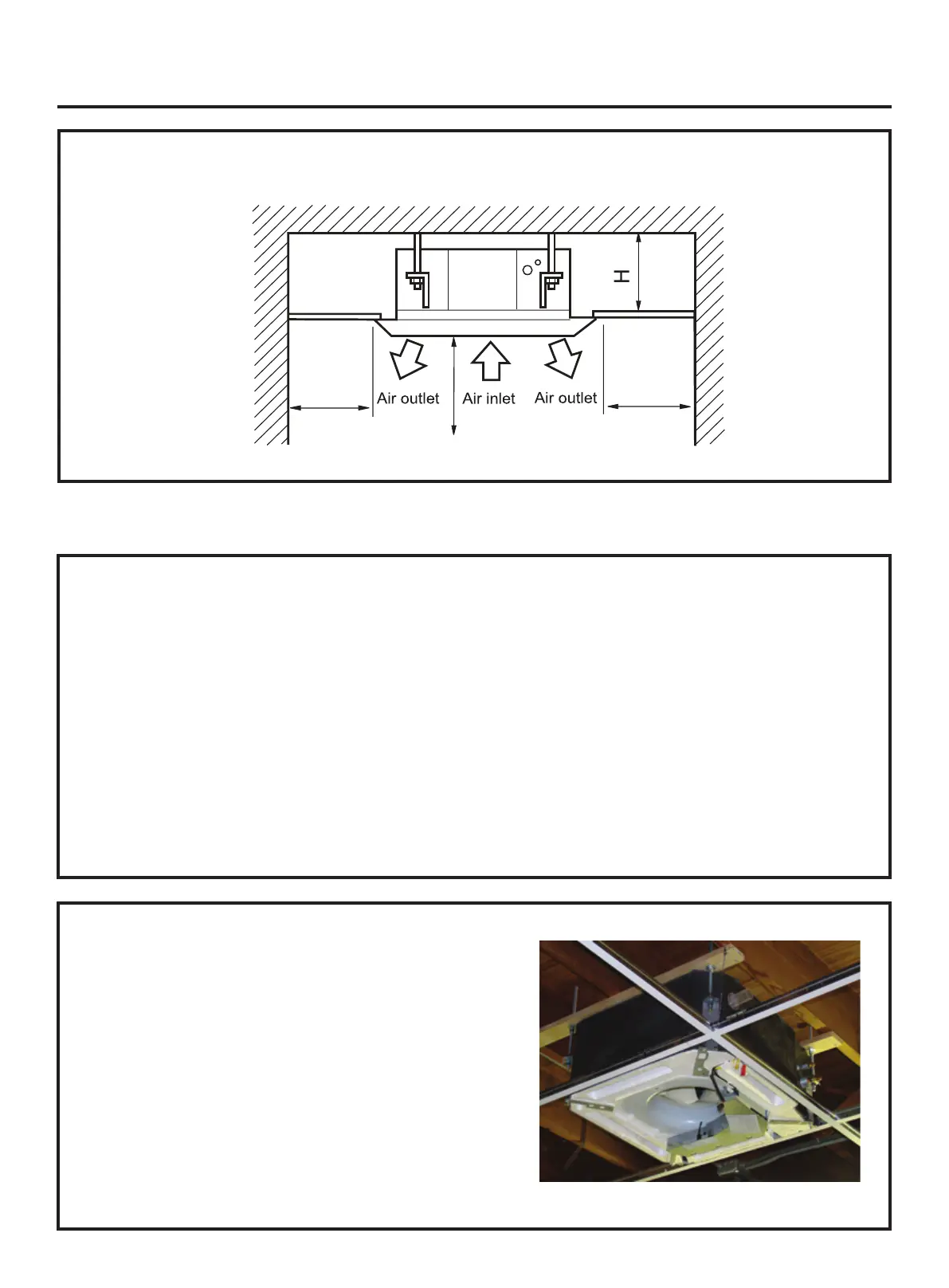 H

Air outlet

Air inlet

Air outlet