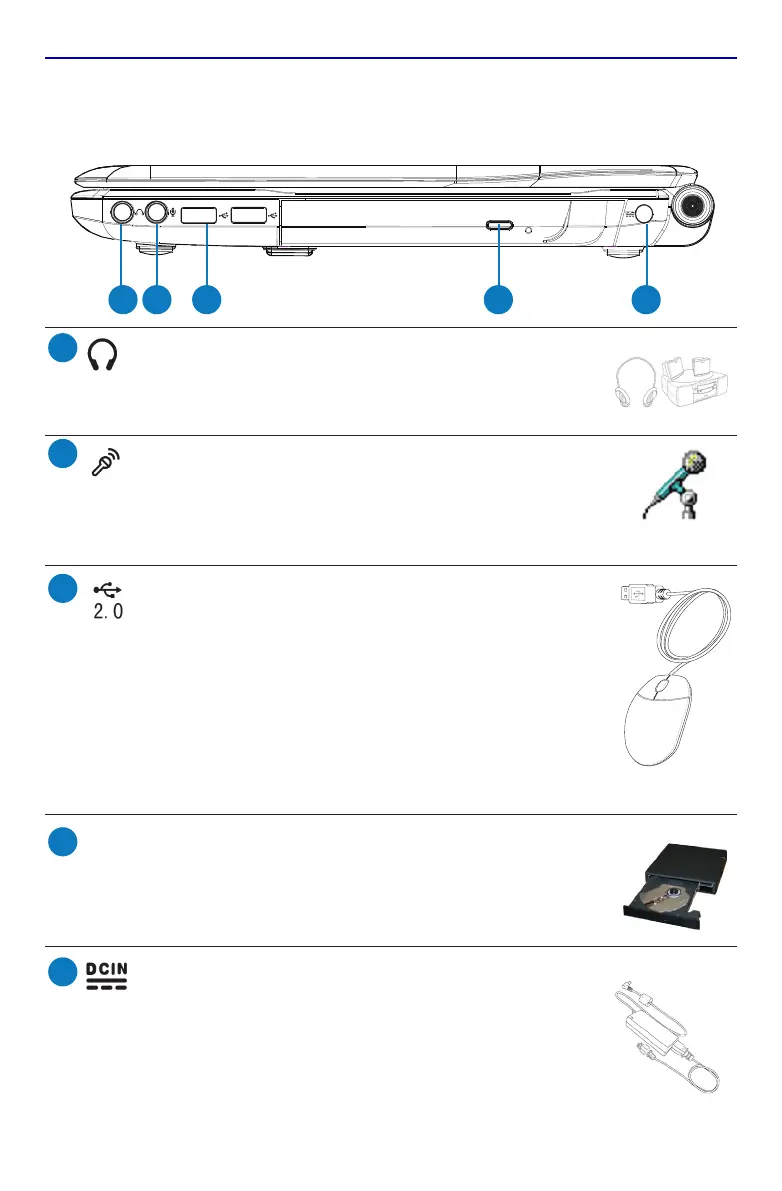 2. 0

DCIN