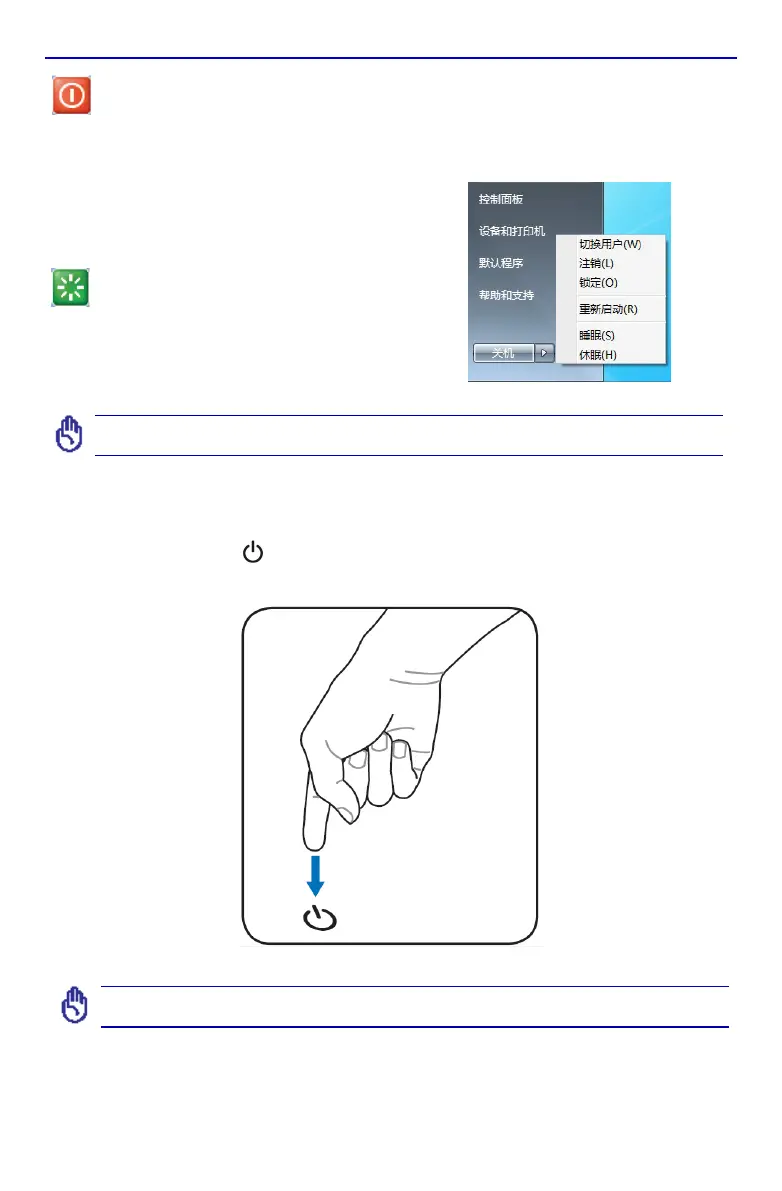 控制面板
设备和打印机
默认程序
帮助和支持
关机
切换用户(W)
注销(L)
锁定(O)
重新启动(R)
睡眠(S)
休眠(H)