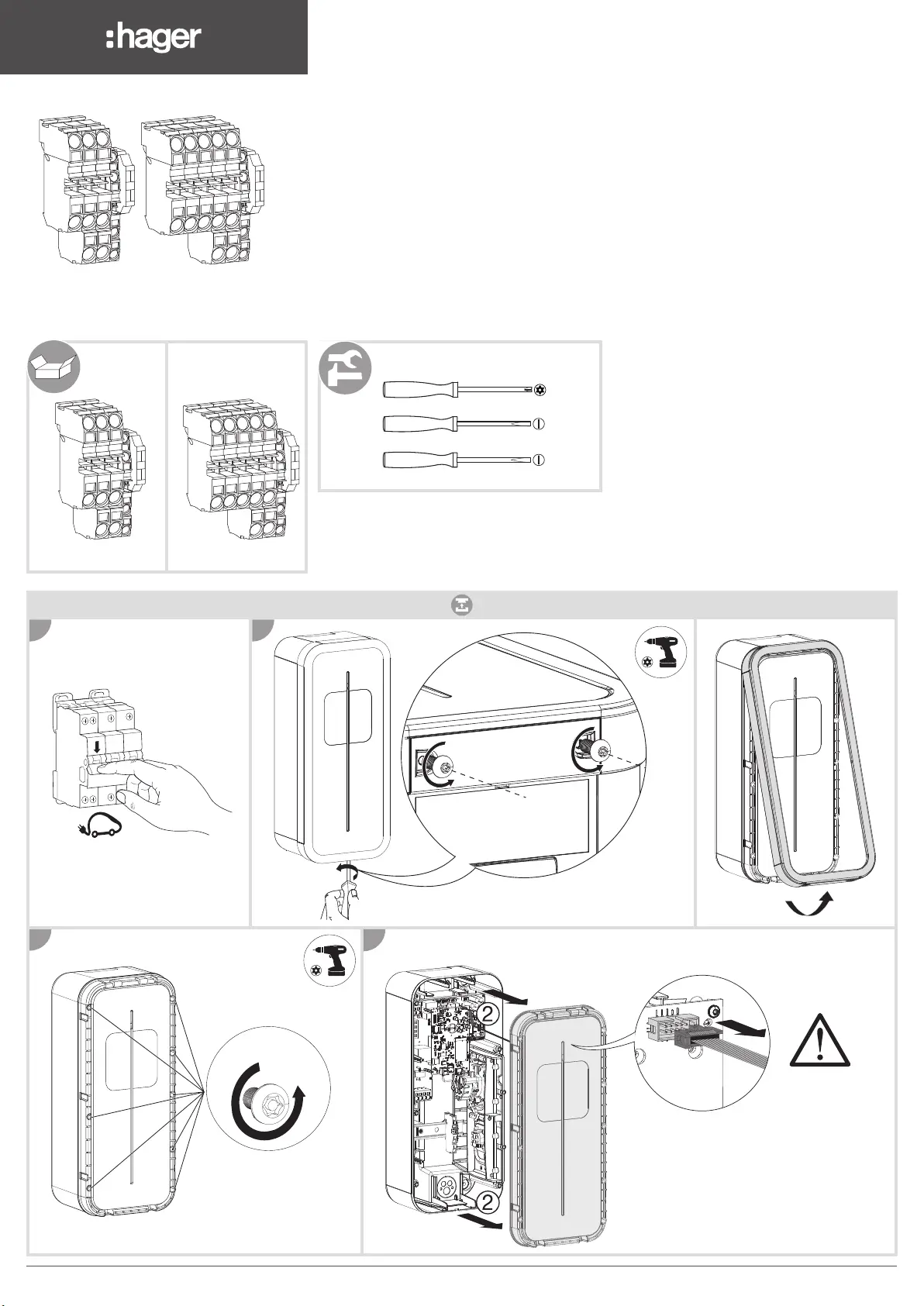 :hager

2

2