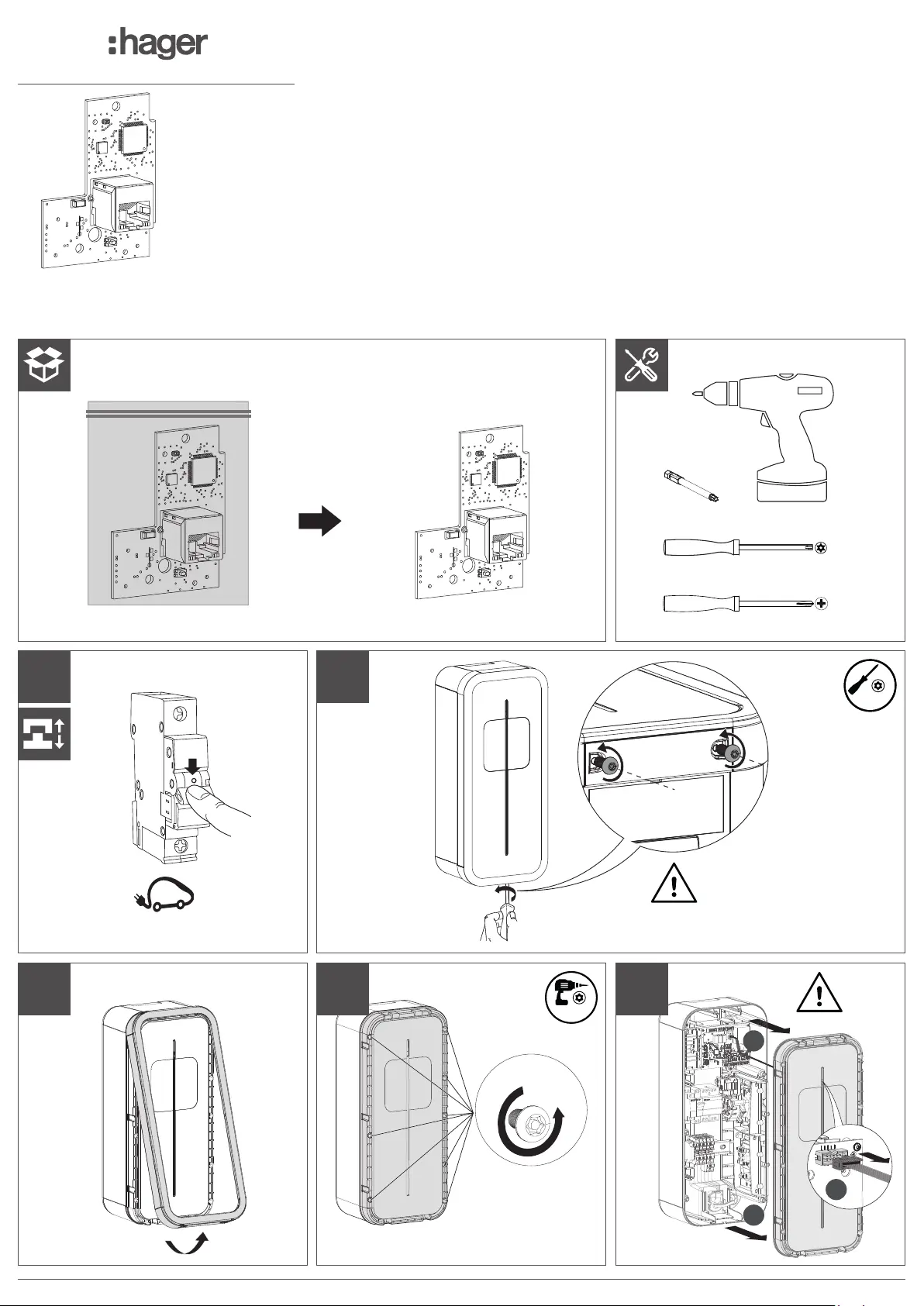 :hager