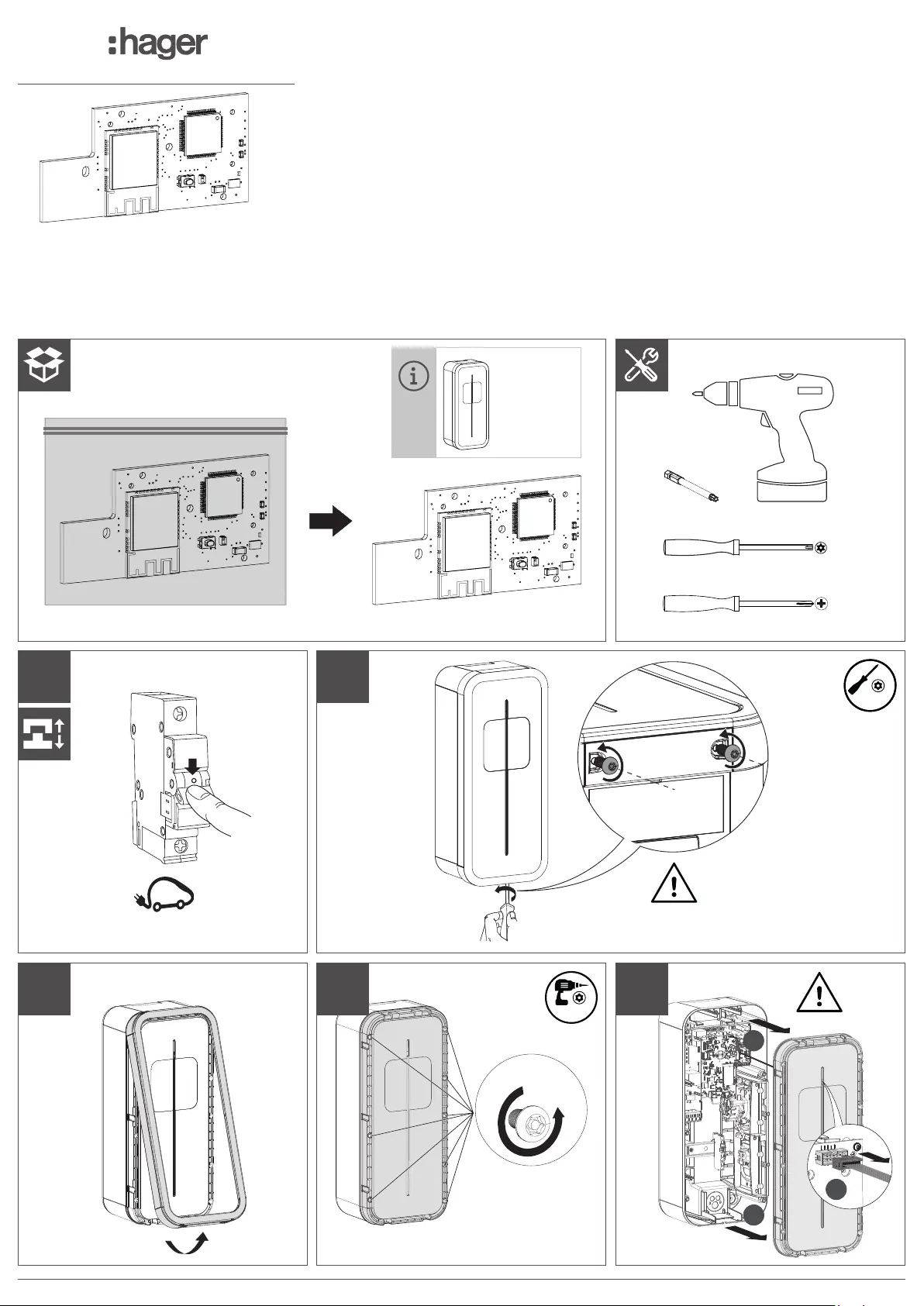 :hager