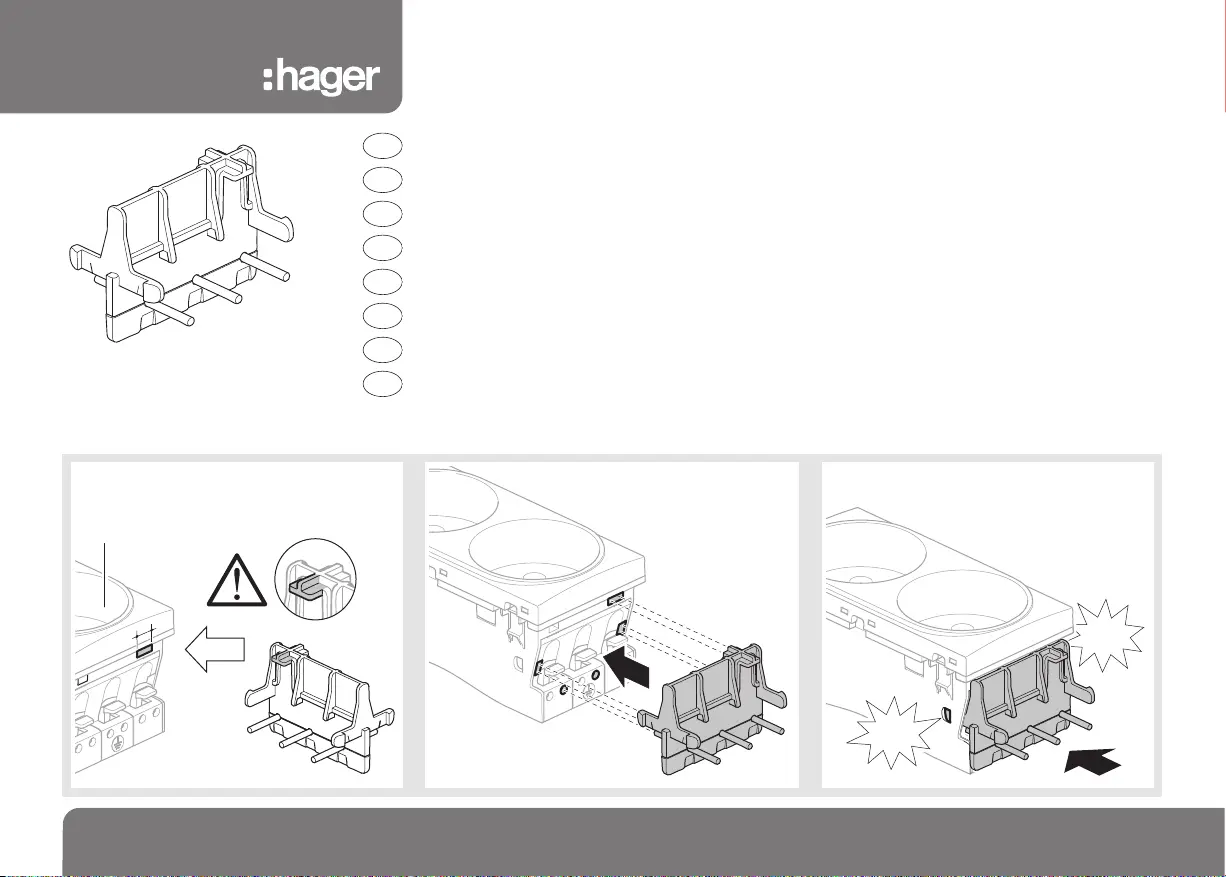 :hager