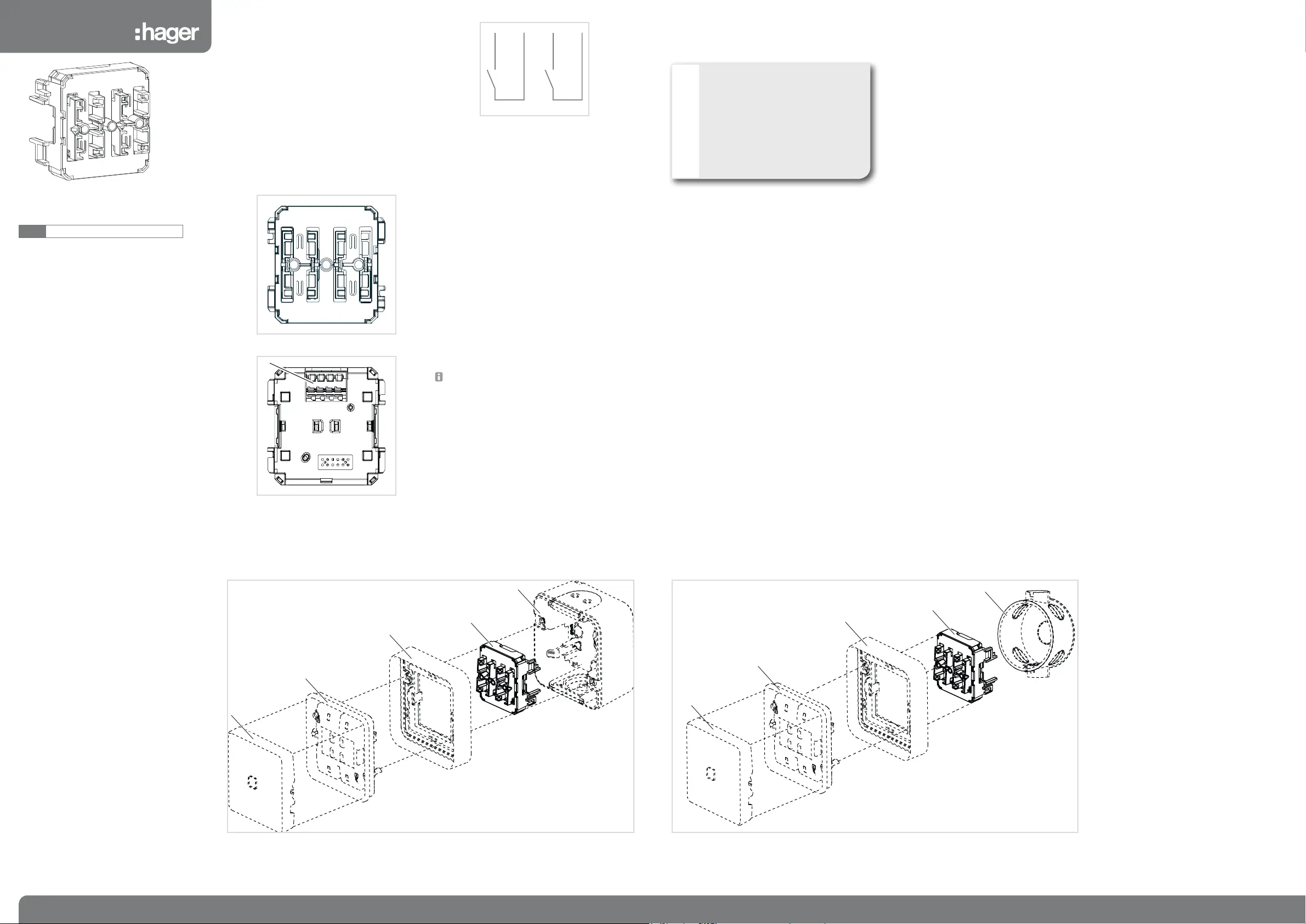 :hager