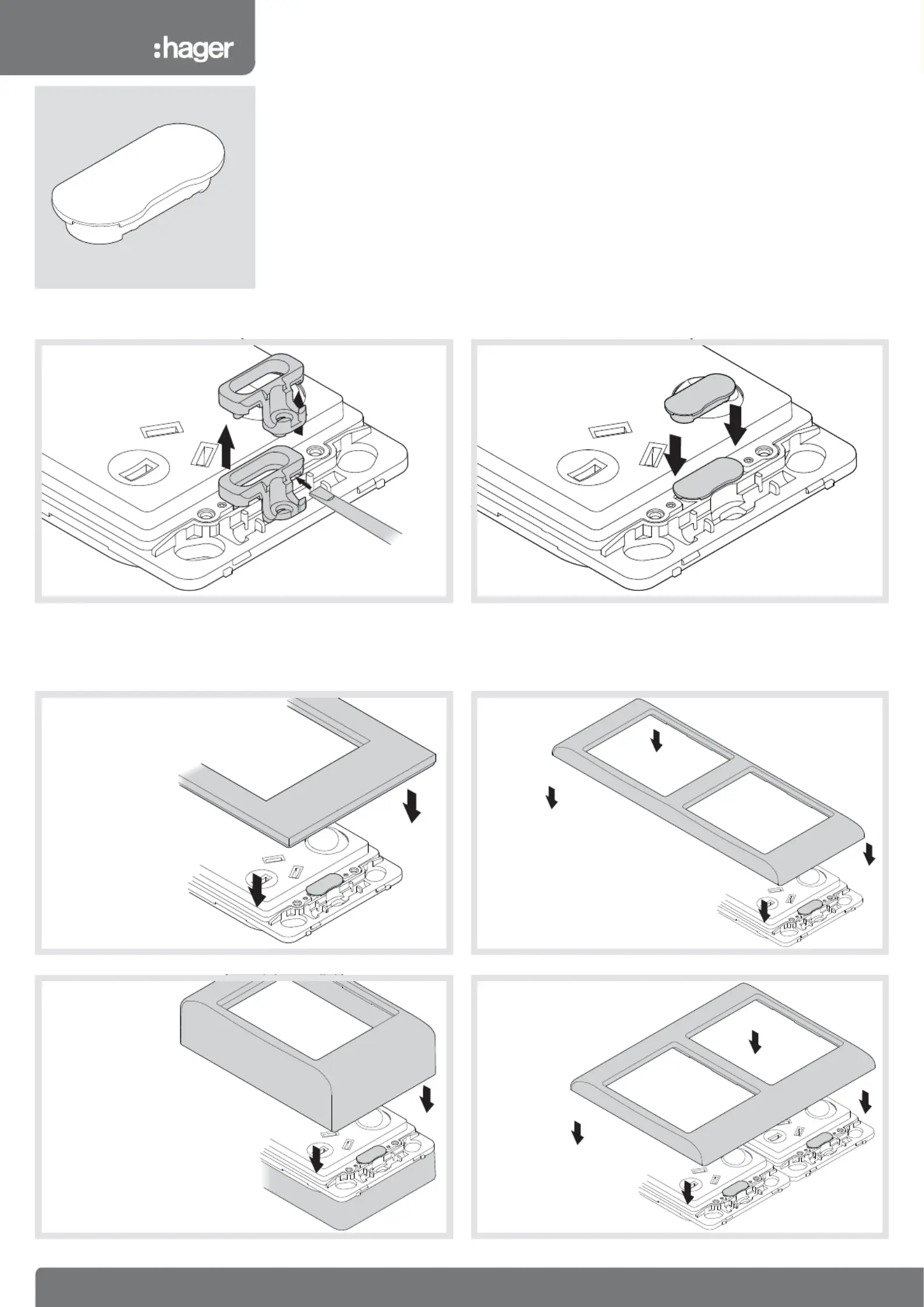 :hager