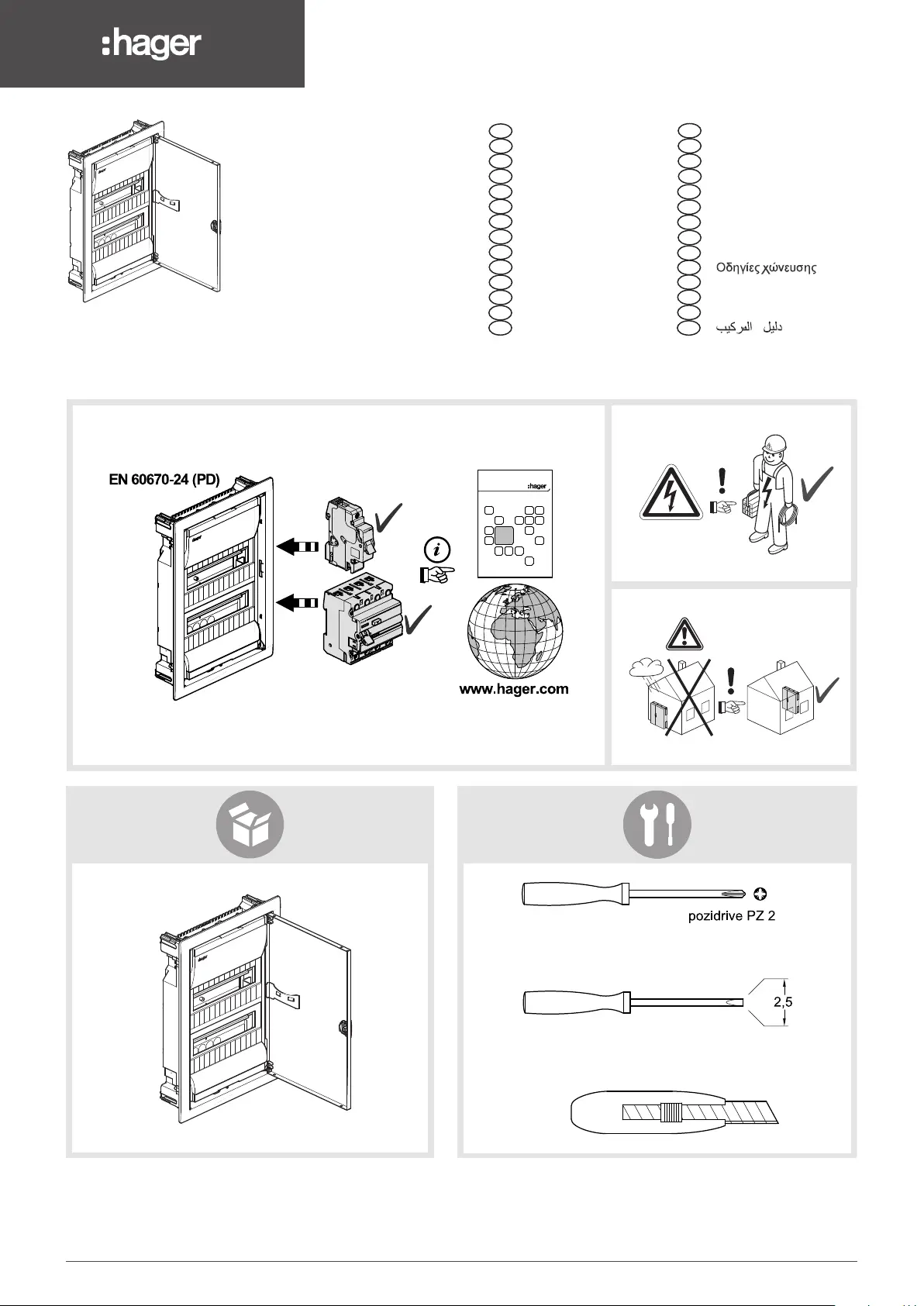 :hager

Οδηγίες χώνευσης

دليل التركيب

EN 60670-24 (PD)

:hager

www.hager.com

pozidrive PZ 2

2,5