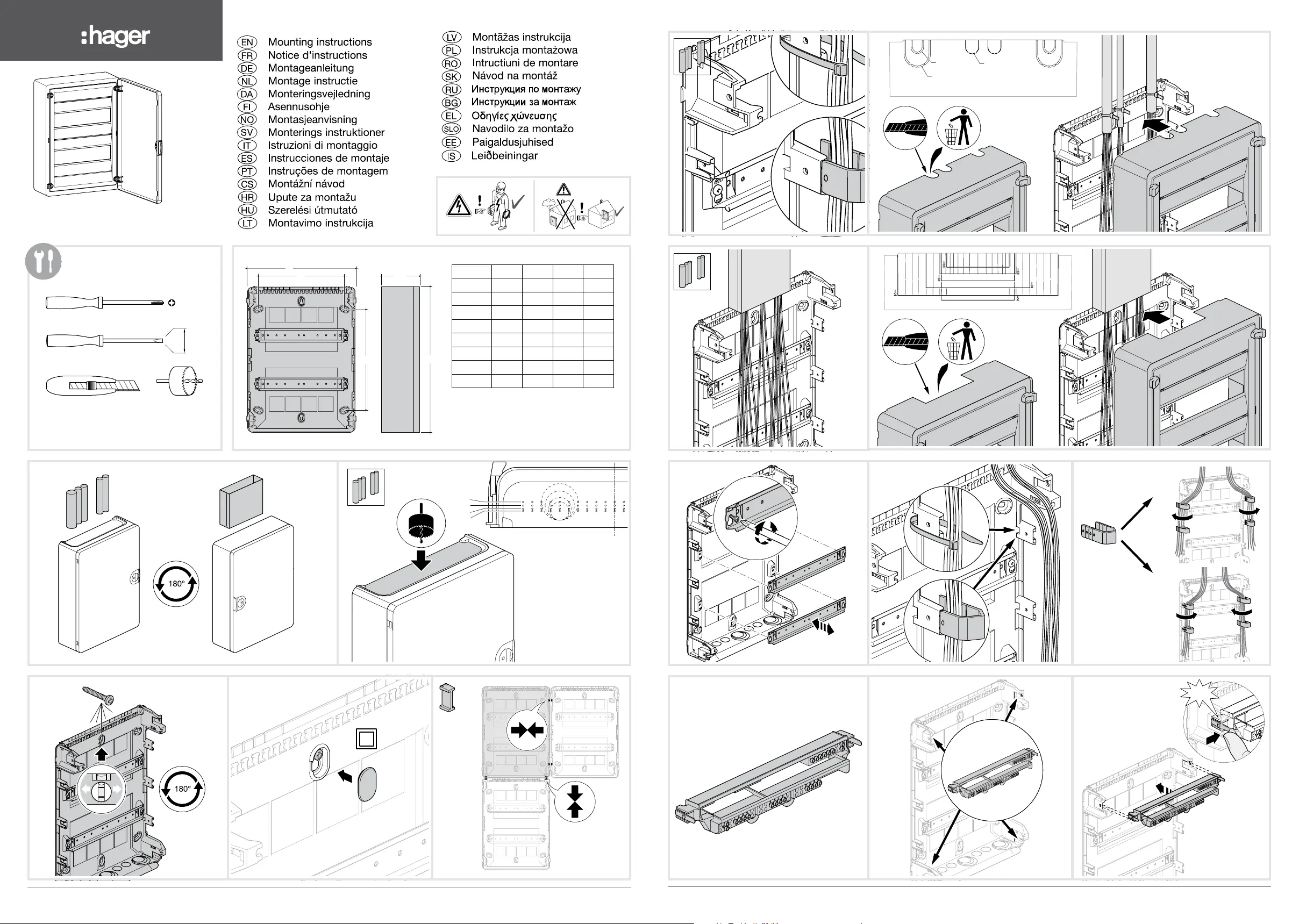 :hager

EN Mounting instructions
FR Notice d'instructions
DE Montageanleitung
NL Montage instructie
DA Monteringsvejledning
FI Asennusohje
NO Montasjeanvisning
SV Monterings instruktioner
IT Istruzioni di montaggio
ES Instrucciones de montaje
PT Instruções de montagem
CS Montážní návod
HR Upute za montažu
HU Szerelési útmutató
LT Montavimo instrukcija

LV Montāžas instrukcija
PL Instrukcja montażowa
RO Intructiuni de montare
SK Návod na montáž
RU Инструкция по монтажу
BG Инструкции за монтаж
EL Οδηγίες χώνευσης
SLO Navodilo za montažo
EE Paigaldusjuhised
IS Leiðbeiningar

180°

180°