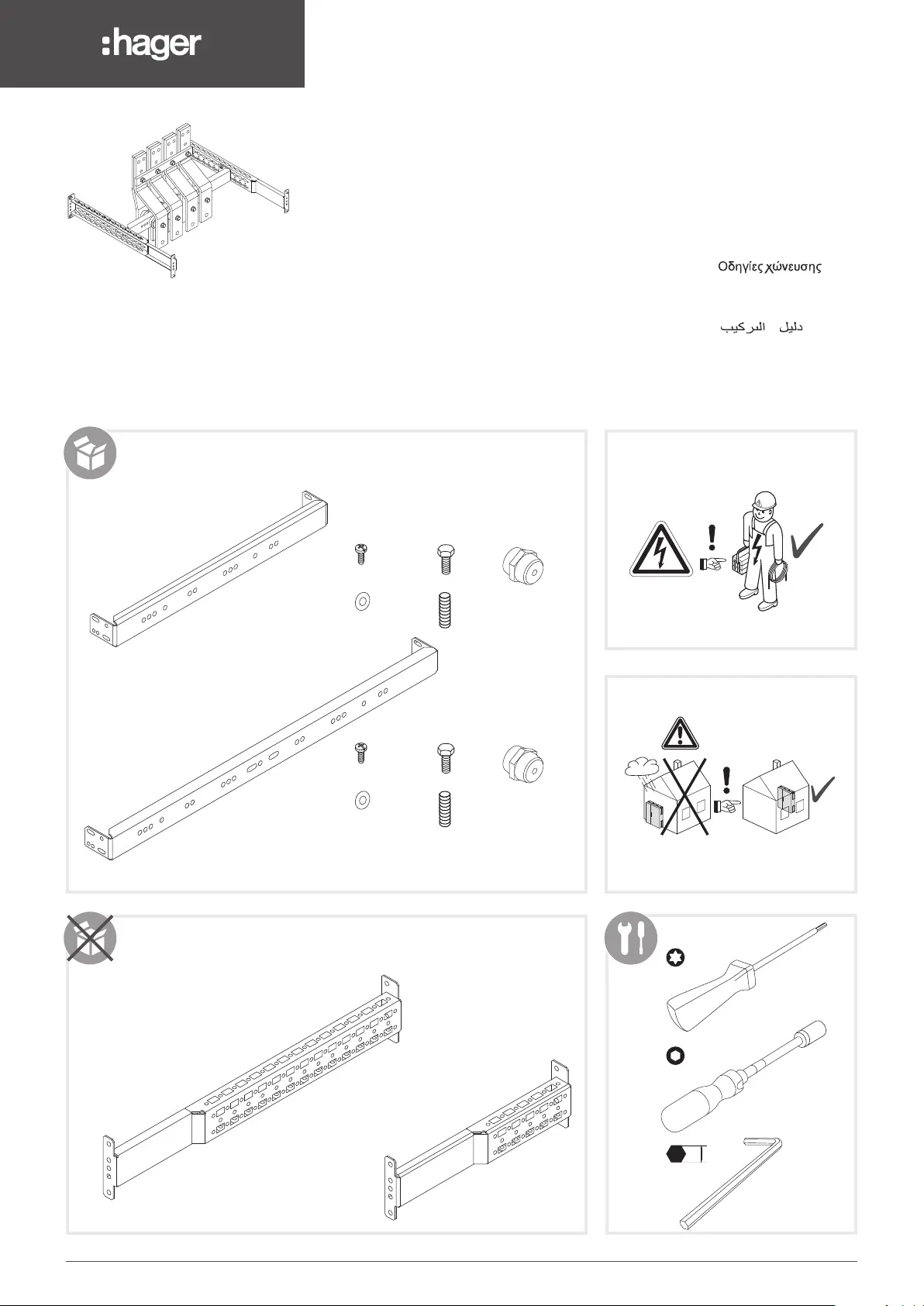 :hager

Οδηγίες χώνευσης

دليل التركيب