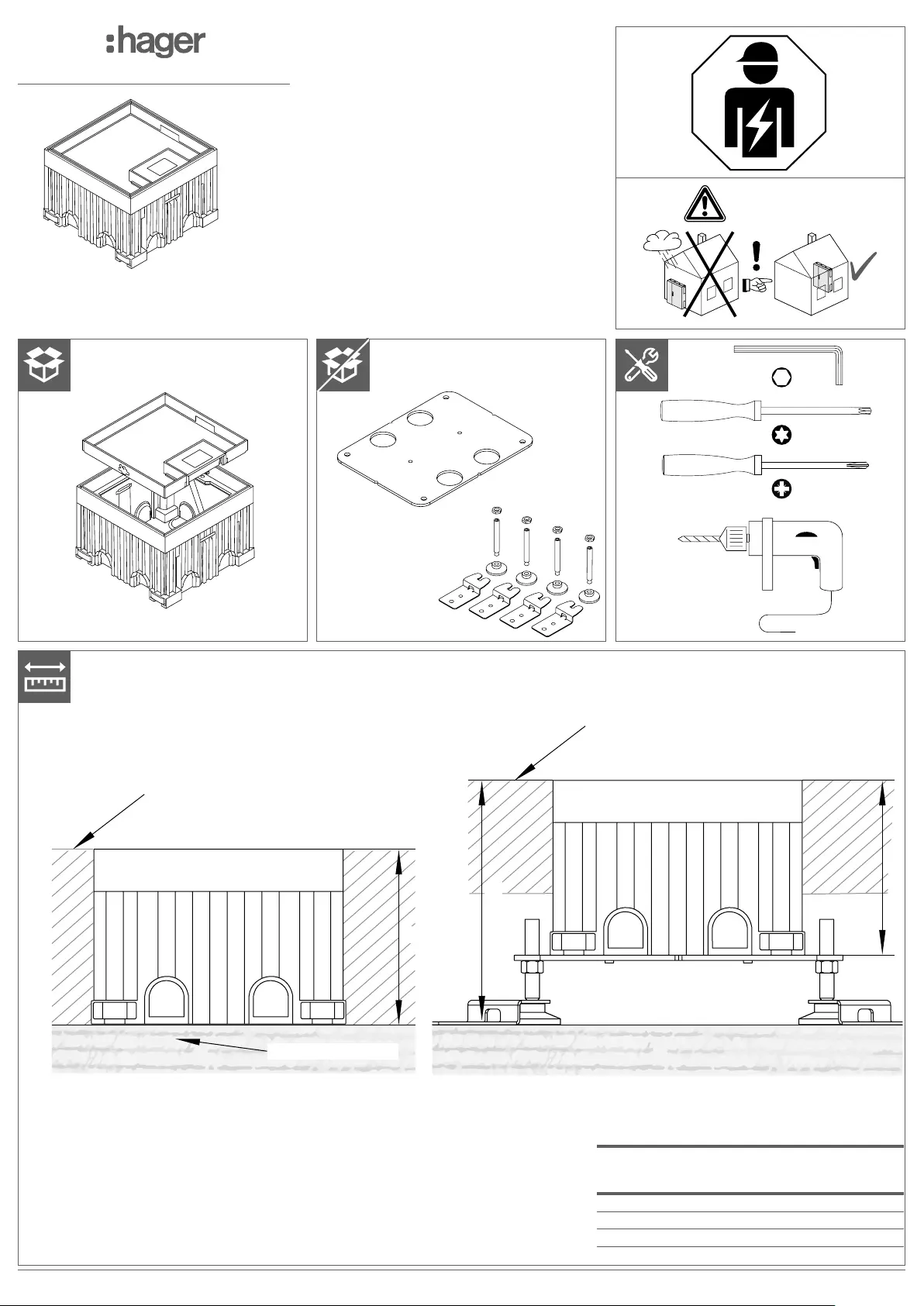 :hager